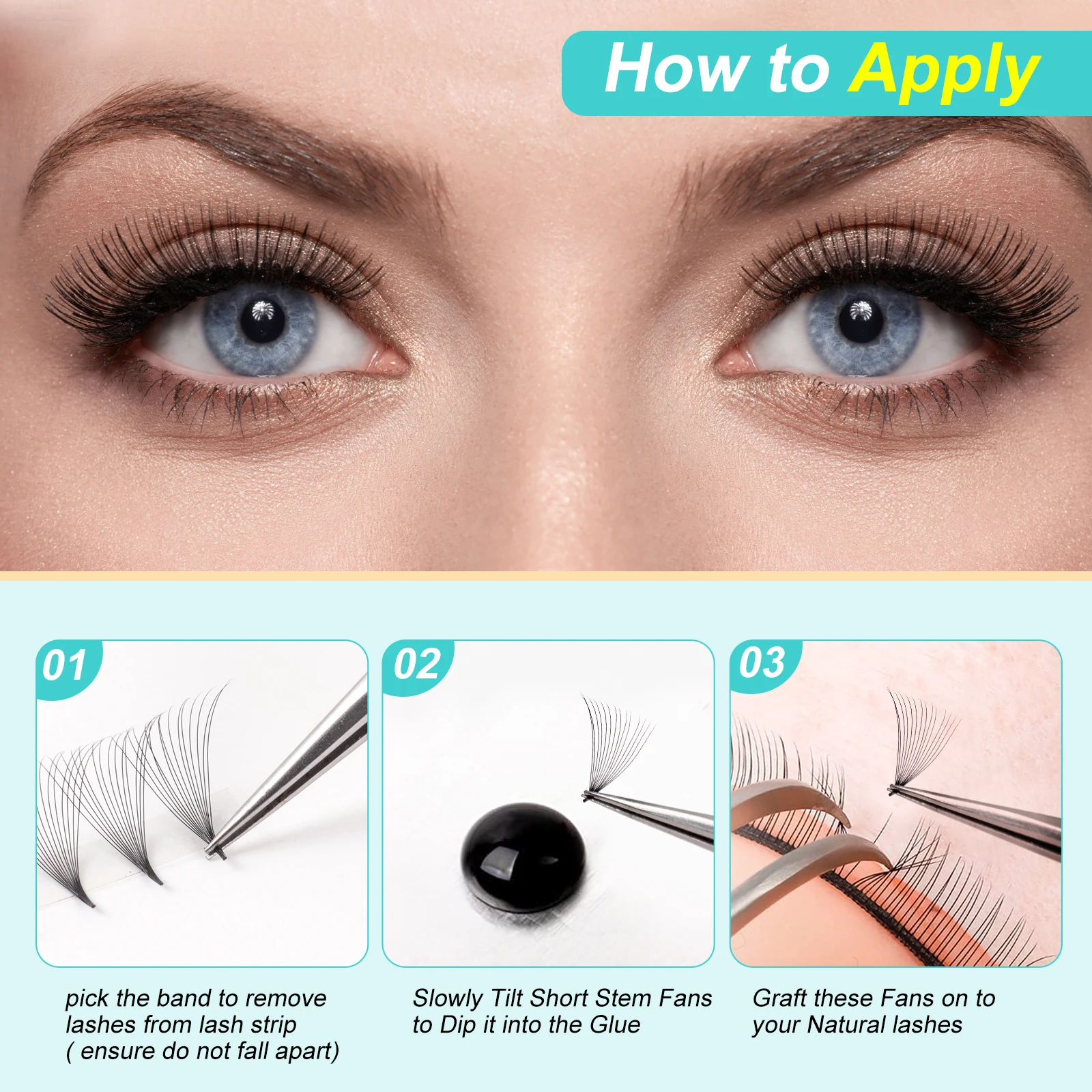 How to Apply

01

pick the band to remove lashes from lash strip ( ensure do not fall apart)

02

Slowly Tilt Short Stem Fans to Dip it into the Glue

03

Graft these Fans on to your Natural lashes