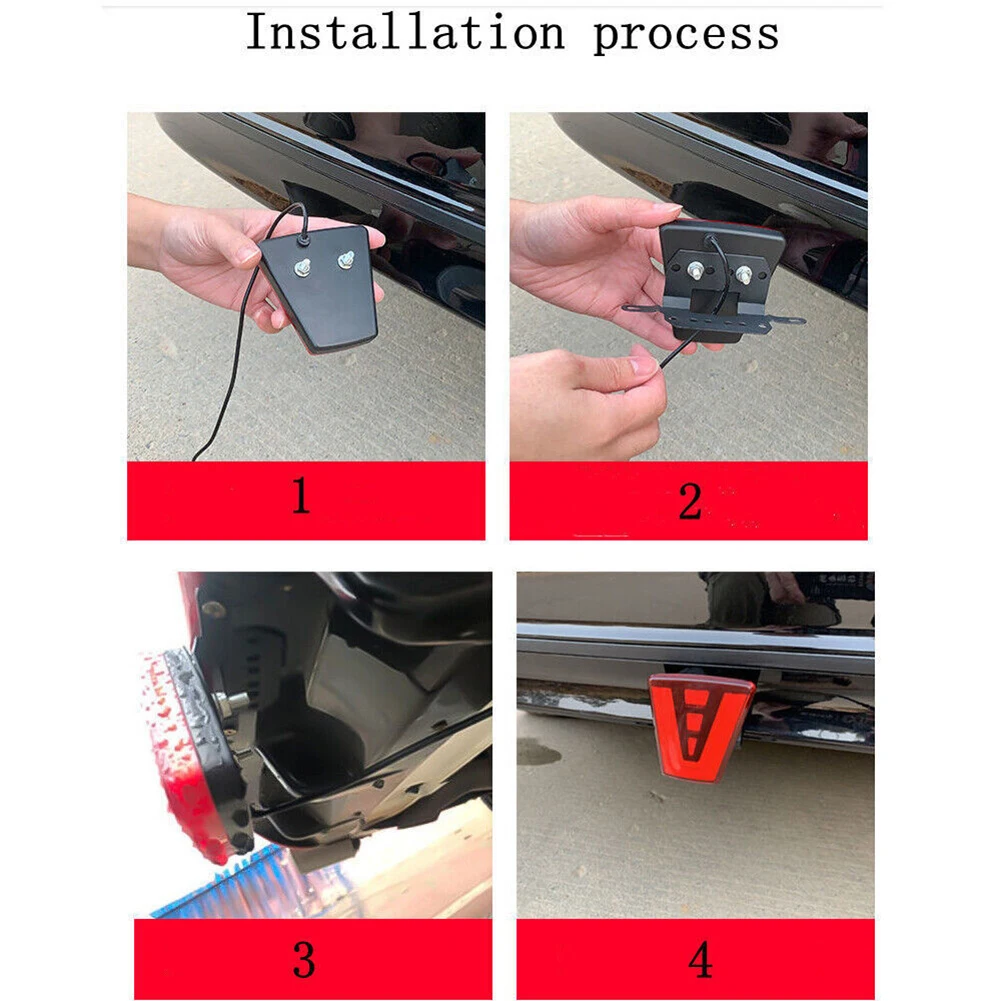 Installation process

1

2

3

4