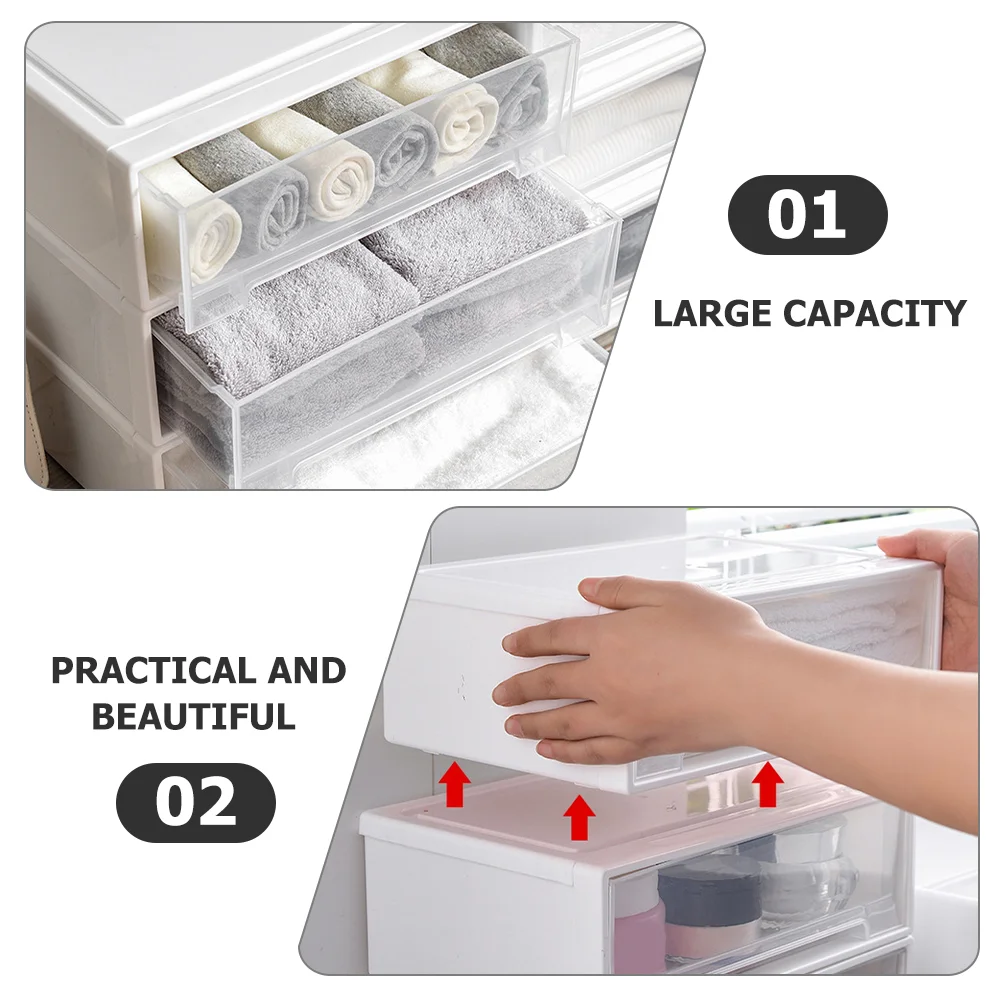 01

LARGE CAPACITY

PRACTICAL AND BEAUTIFUL

02