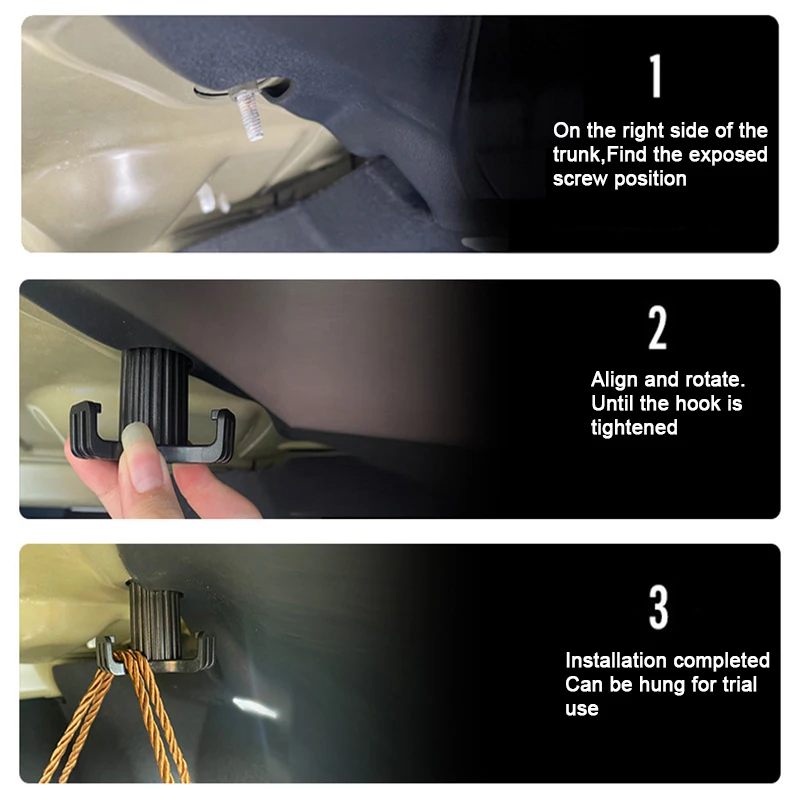 1

On the right side of the trunk,Find the exposed screw position

2

Align and rotate. Until the hook is tightened

3

Installation completed Can be hung for trial use