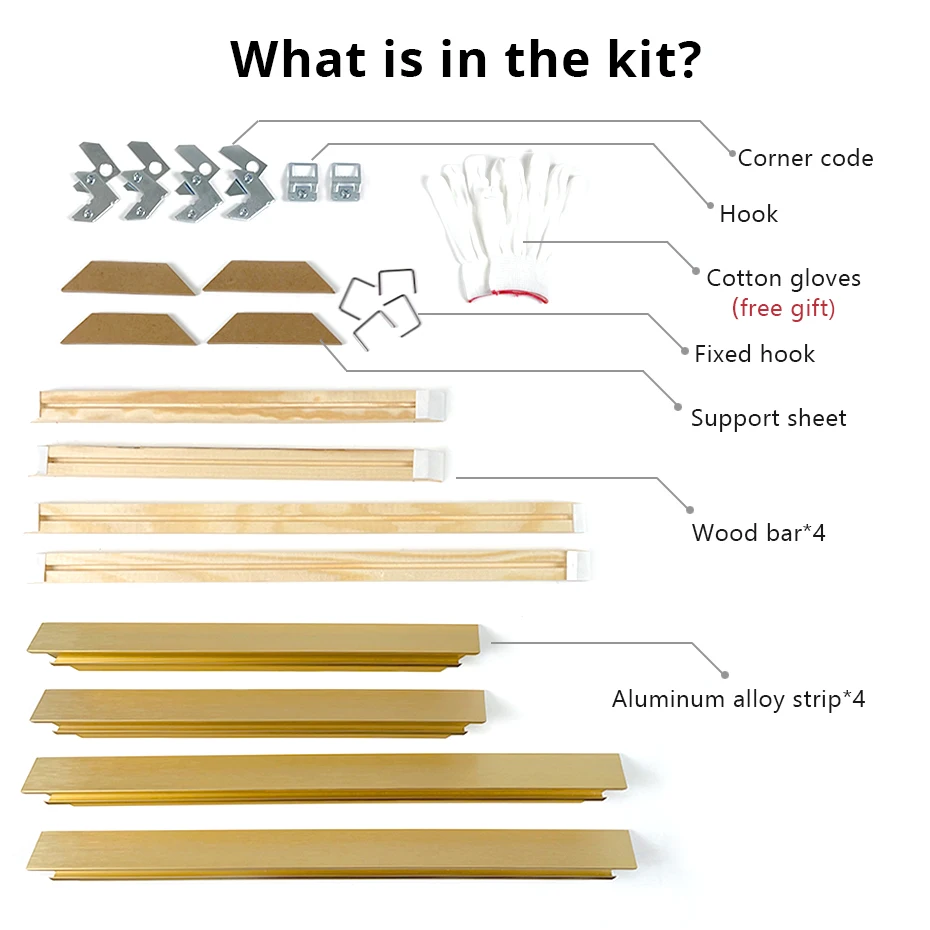 What is in the kit?

Corner code

Hook

Cotton gloves
(free gift)

Fixed hook

Support sheet

Wood bar*4

Aluminum alloy strip*4