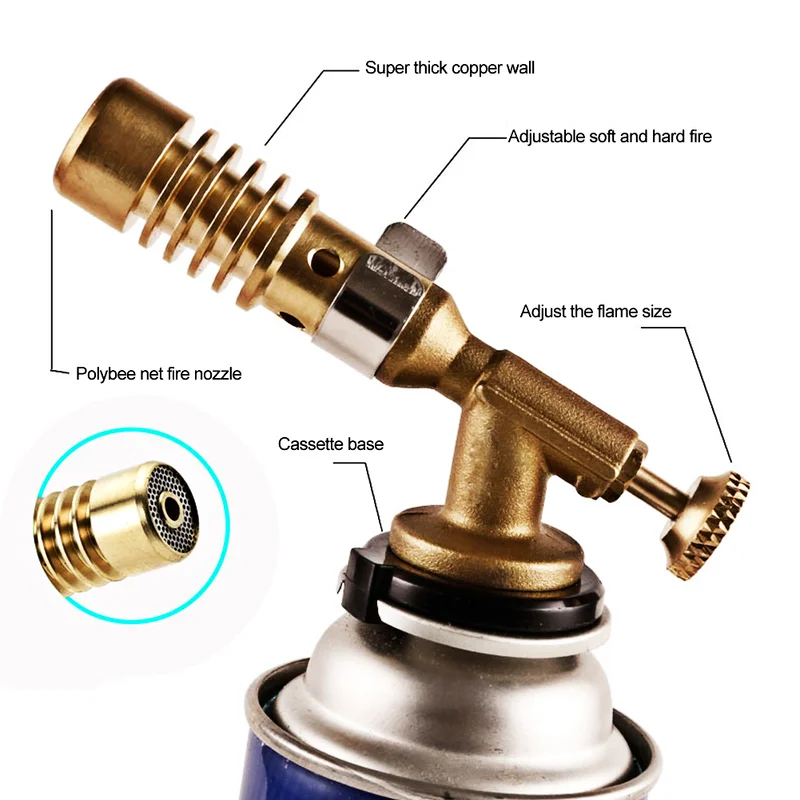 Super thick copper wall

Adjustable soft and hard fire

Adjust the flame size

Polybee net fire nozzle

Cassette base