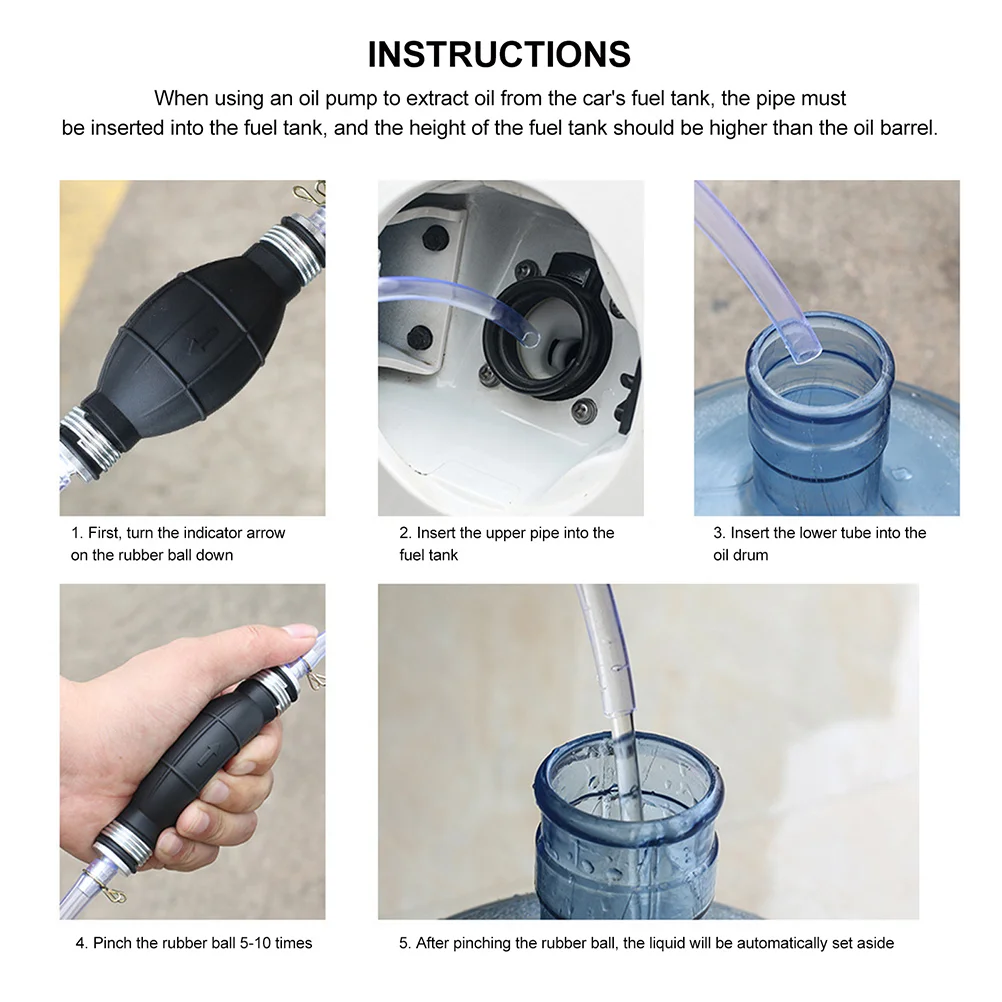 INSTRUCTIONS

When using an oil pump to extract oil from the car's fuel tank, the pipe must be inserted into the fuel tank, and the height of the fuel tank should be higher than the oil barrel.

1. First, turn the indicator arrow on the rubber ball down

2. Insert the upper pipe into the fuel tank

3. Insert the lower tube into the oil drum

4. Pinch the rubber ball 5-10 times

5. After pinching the rubber ball, the liquid will be automatically set aside