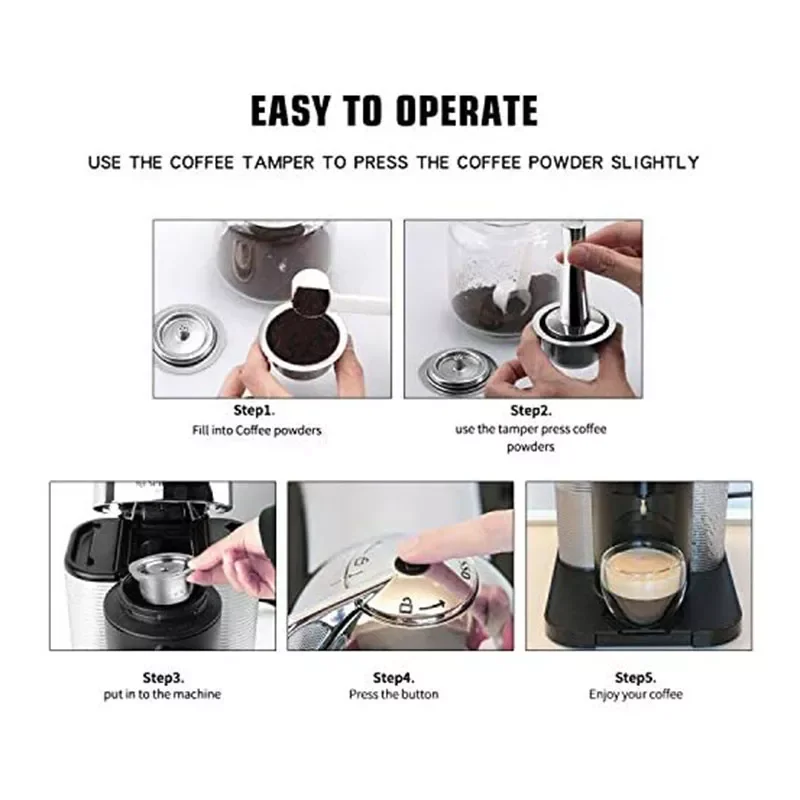 EASY TO OPERATE

USE THE COFFEE TAMPER TO PRESS THE COFFEE POWDER SLIGHTLY

Step1.
Fill into Coffee powders

Step2.
use the tamper press coffee powders

Step3.
put in to the machine

Step4.
Press the button

Step5.
Enjoy your coffee