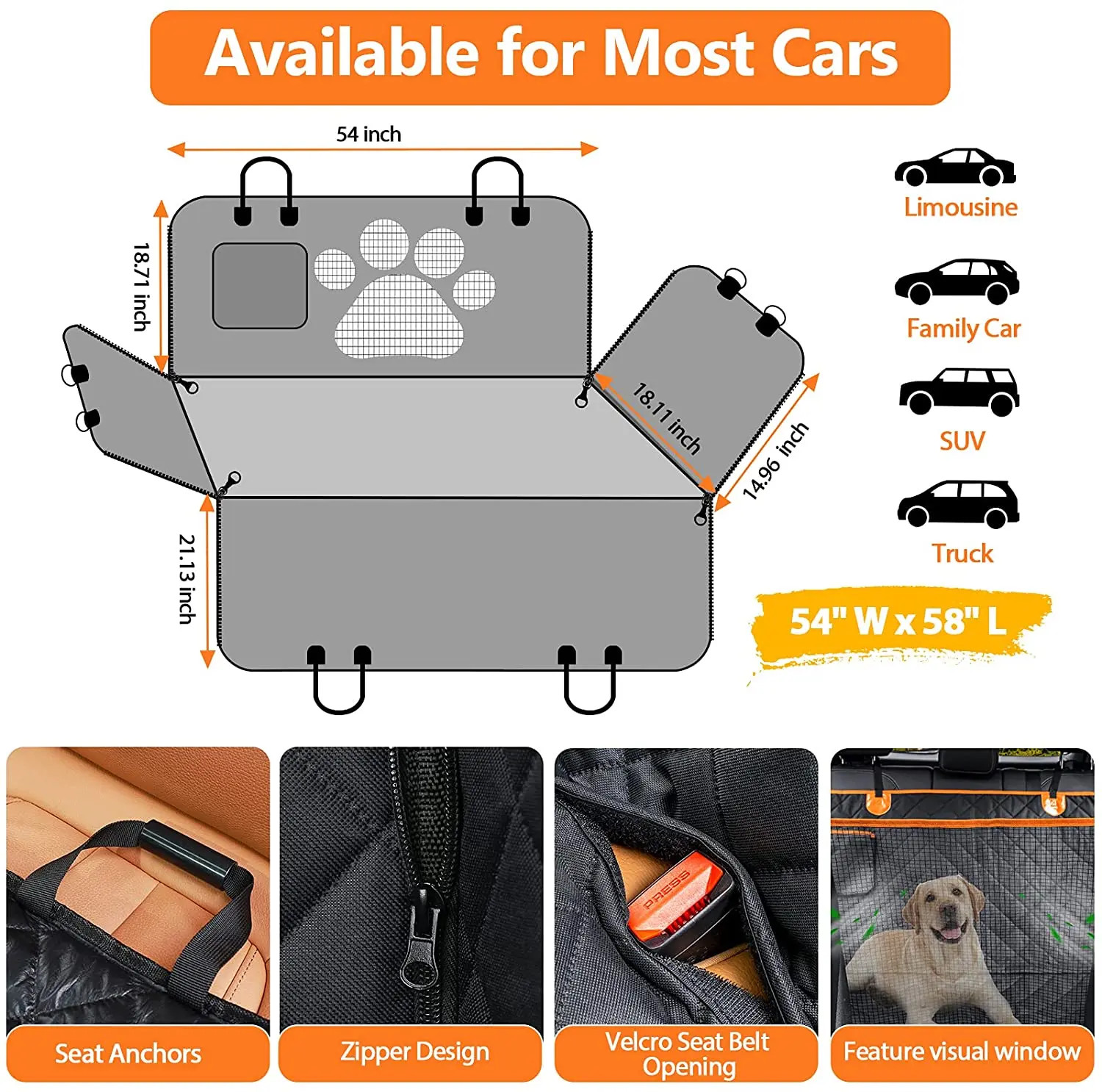 Available for Most Cars

54 inch

18.71 inch

18.11 inch

14.96 inch

21.13 inch

Limousine

Family Car

SUV

Truck

54" W x 58" L

PRESS

Seat Anchors

Zipper Design

Velcro Seat Belt Opening

Feature visual window