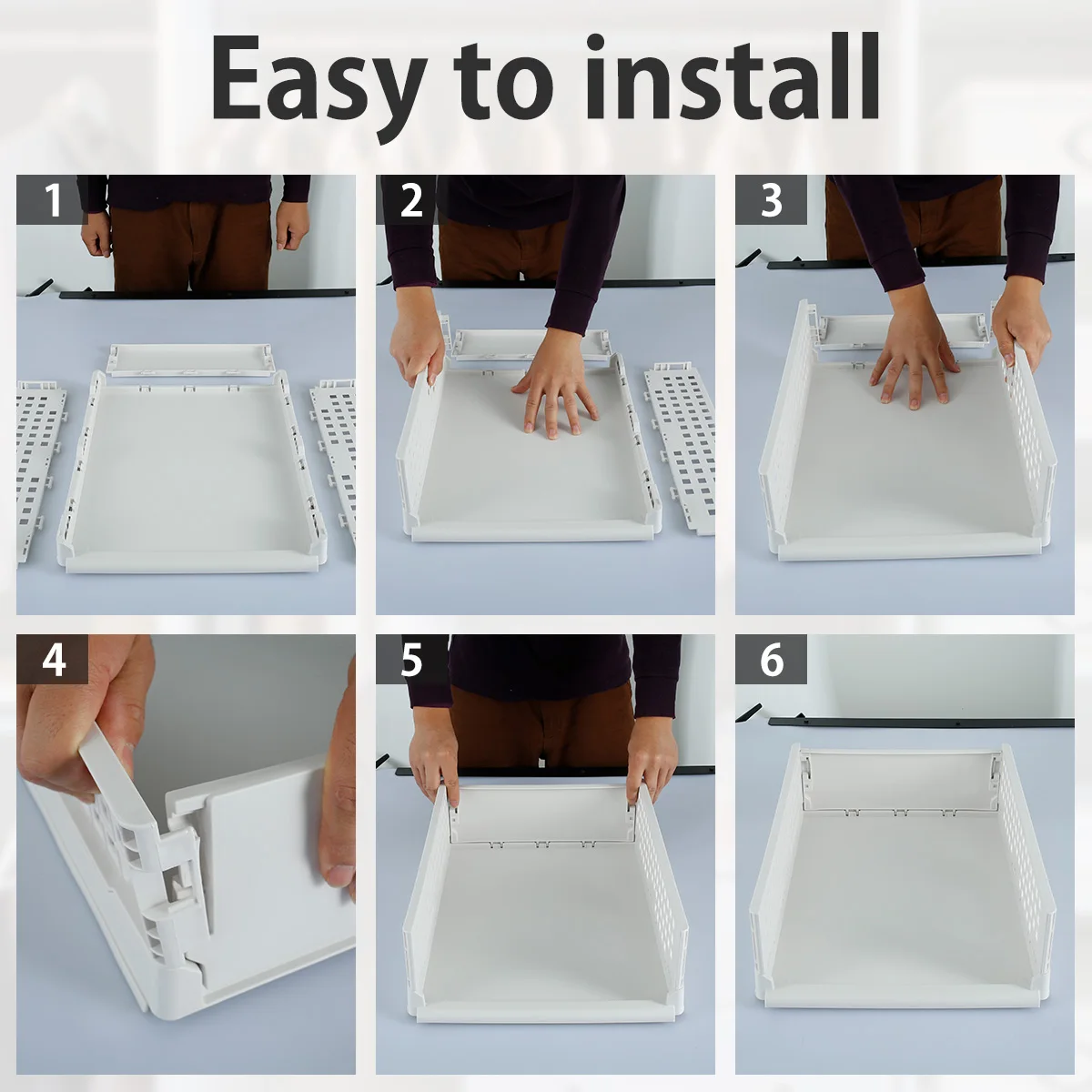 Easy to install

1

2

3

4

5

6