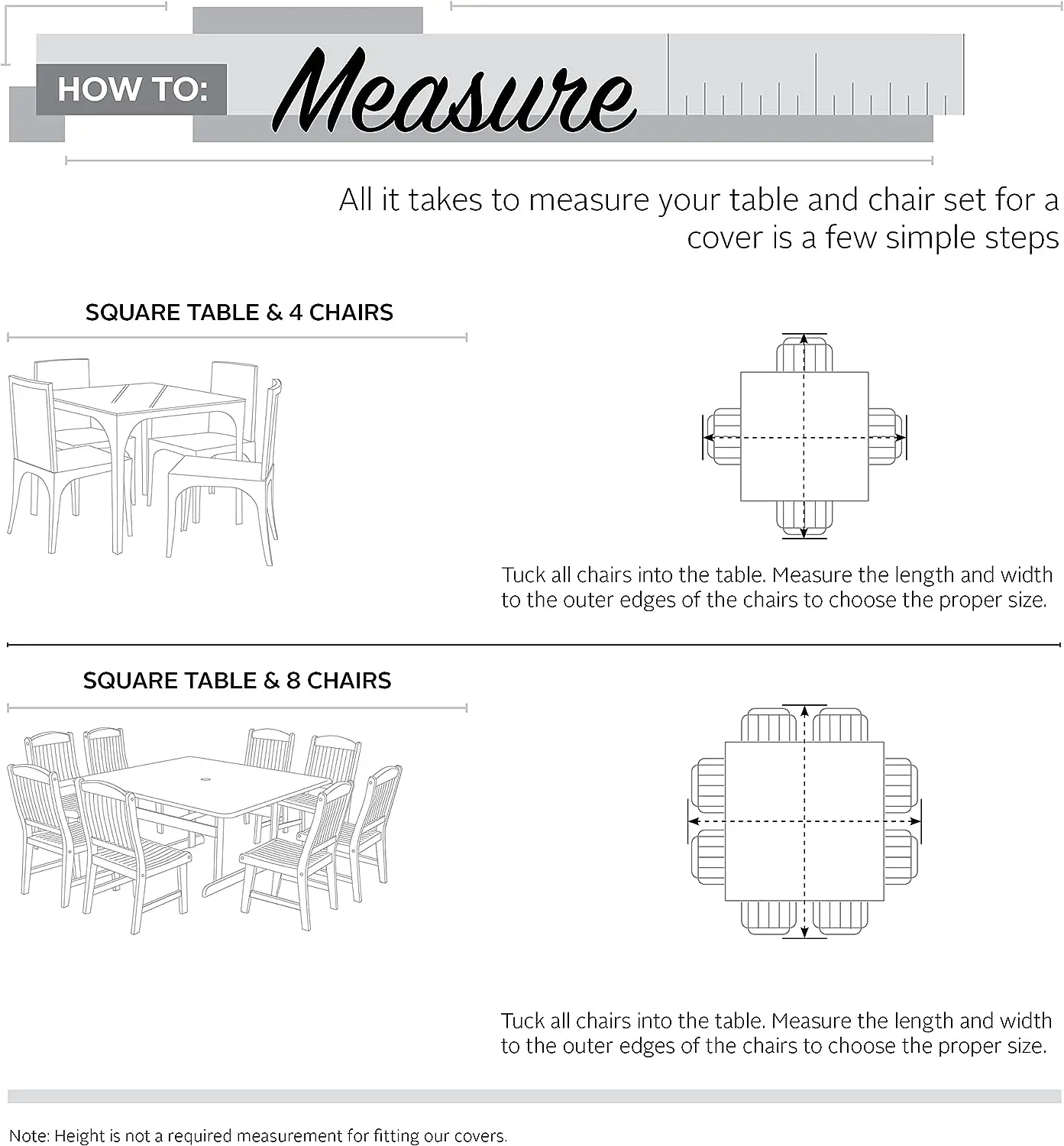 HOW TO: Measure

All it takes to measure your table and chair set for a cover is a few simple steps

SQUARE TABLE & 4 CHAIRS

Tuck all chairs into the table. Measure the length and width to the outer edges of the chairs to choose the proper size.

SQUARE TABLE & 8 CHAIRS

Tuck all chairs into the table. Measure the length and width to the outer edges of the chairs to choose the proper size.

Note: Height is not a required measurement for fitting our covers.