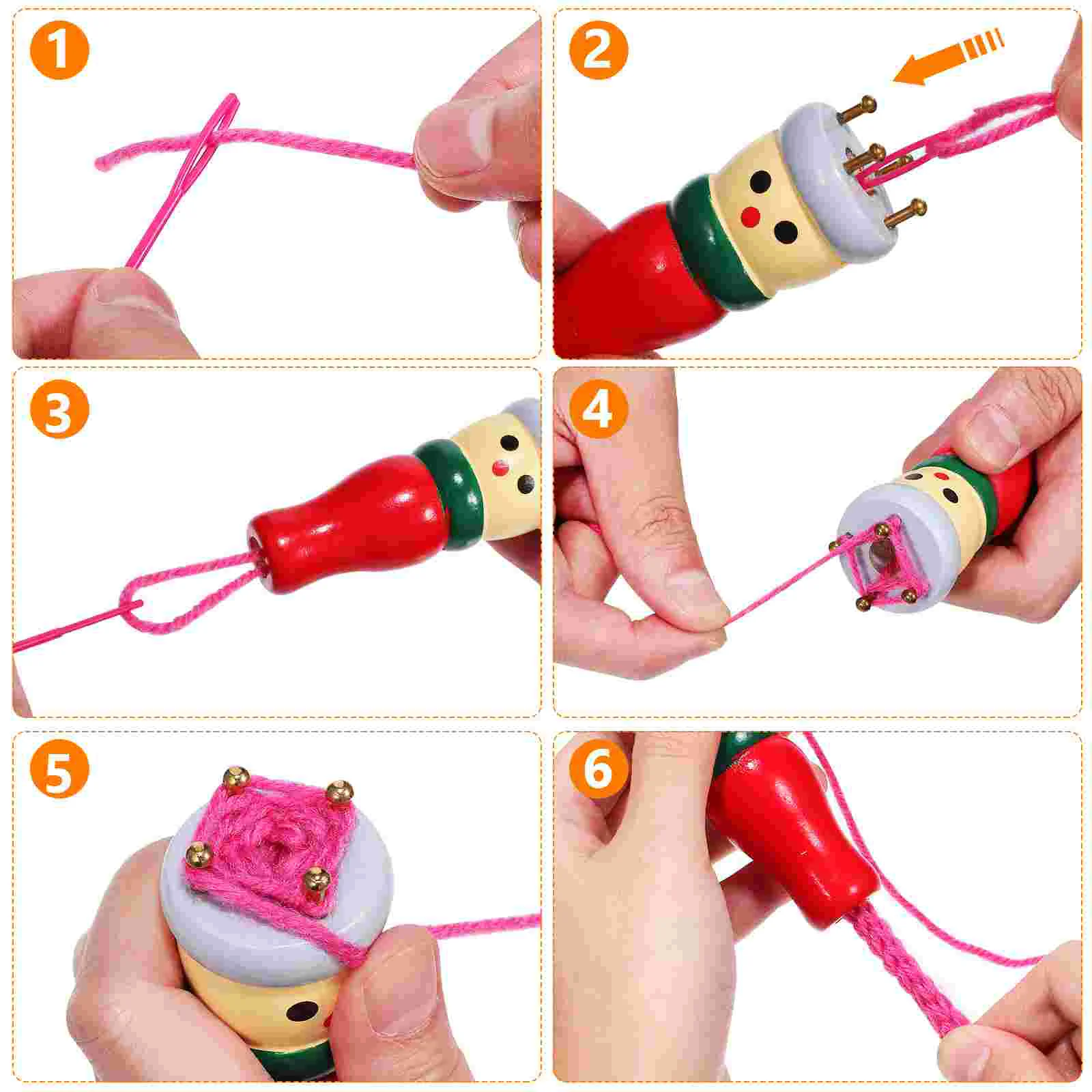 1

2

3

4

5

6