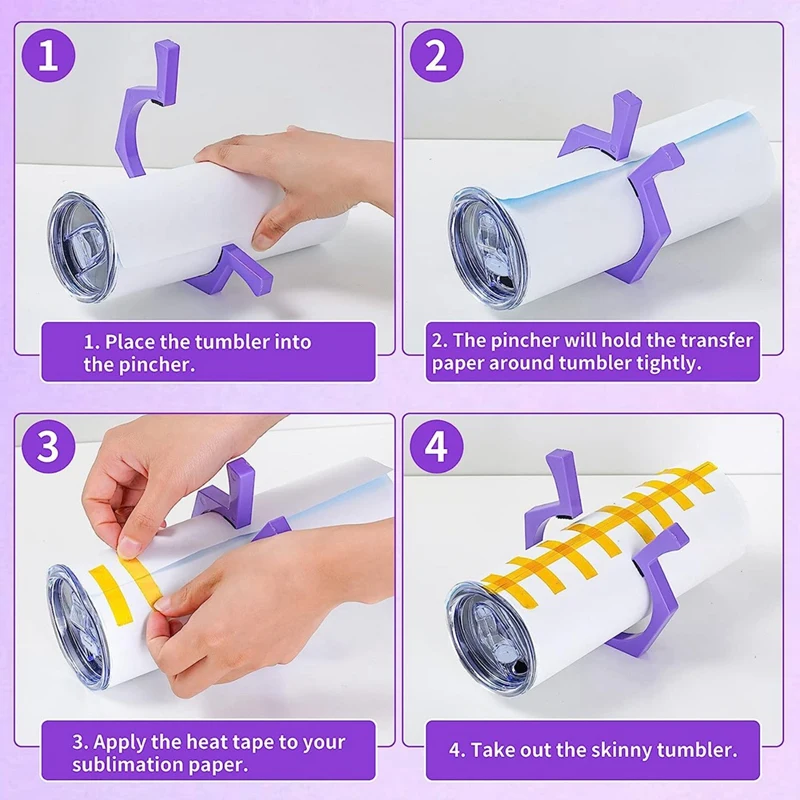 1

1. Place the tumbler into the pincher.

2

2. The pincher will hold the transfer paper around tumbler tightly.

3

3. Apply the heat tape to your sublimation paper.

4

4. Take out the skinny tumbler.