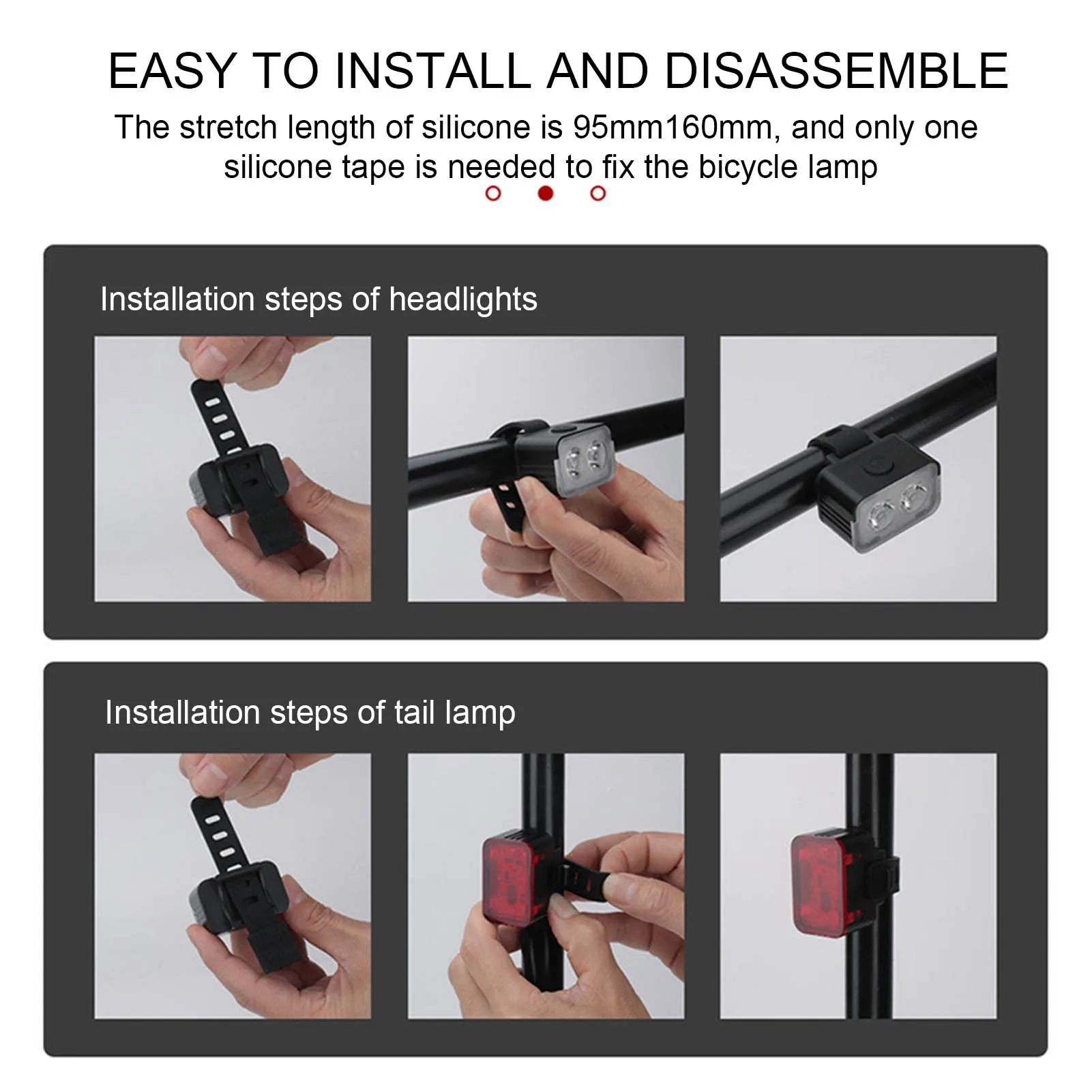 EASY TO INSTALL AND DISASSEMBLE

The stretch length of silicone is 95mm160mm, and only one silicone tape is needed to fix the bicycle lamp

Installation steps of headlights

Installation steps of tail lamp