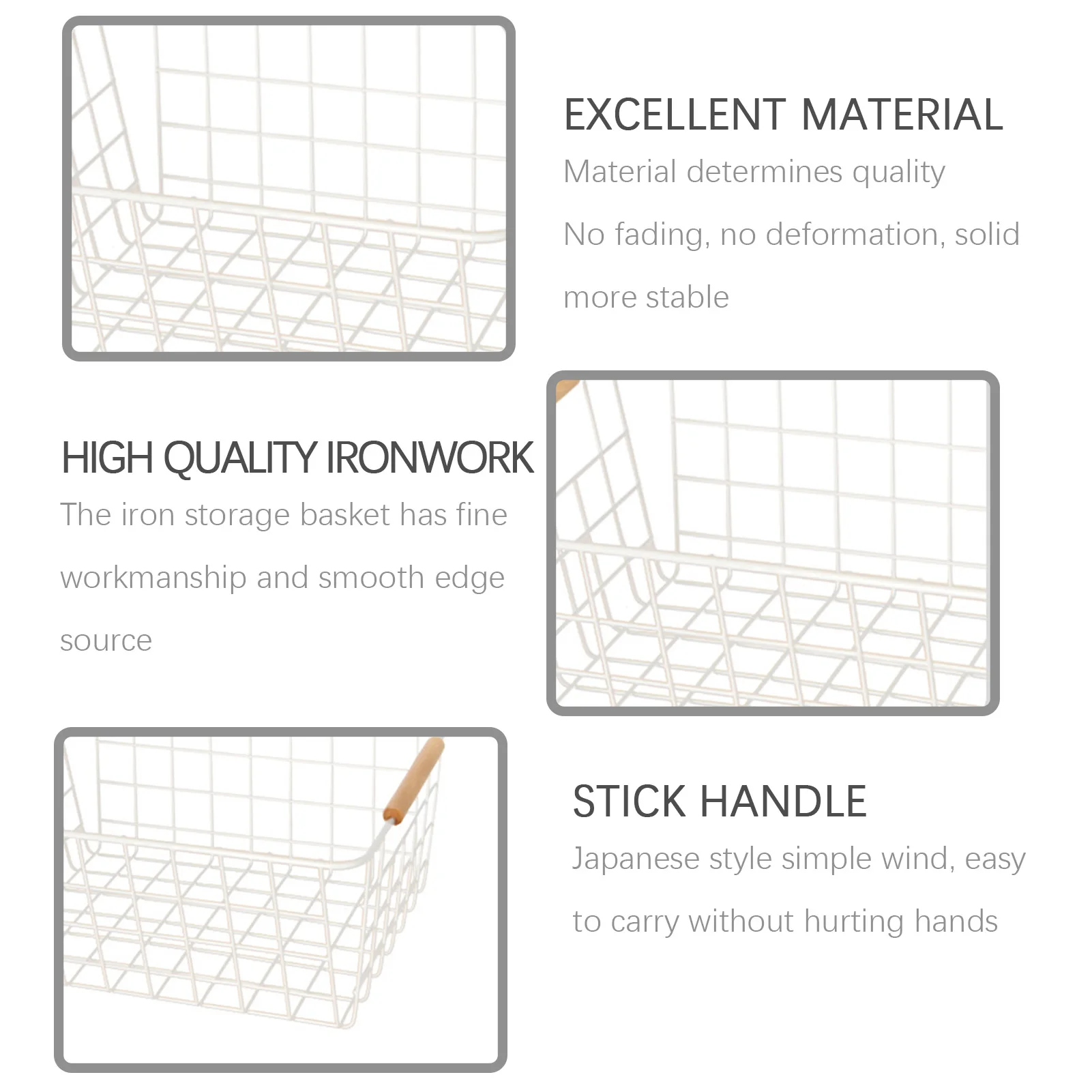 EXCELLENT MATERIAL
Material determines quality
No fading, no deformation, solid more stable

HIGH QUALITY IRONWORK
The iron storage basket has fine workmanship and smooth edge source

STICK HANDLE
Japanese style simple wind, easy to carry without hurting hands