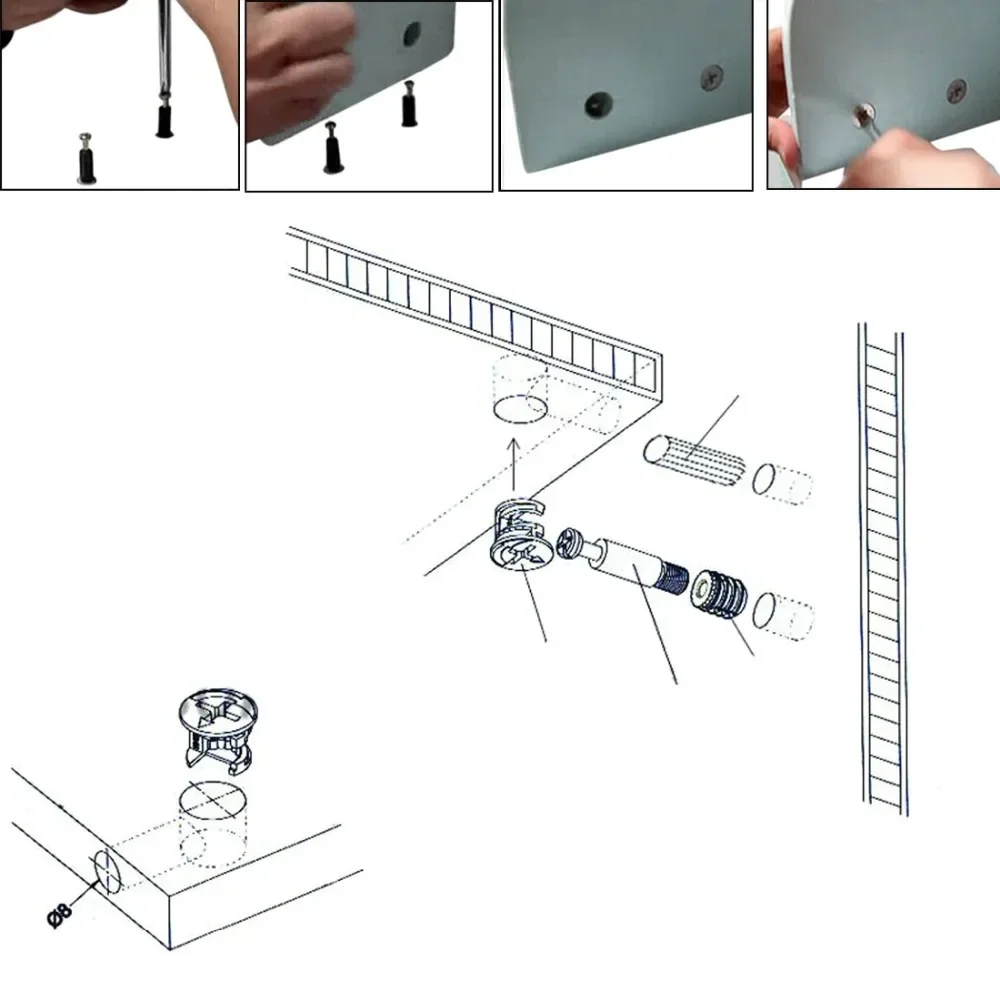 Ø8