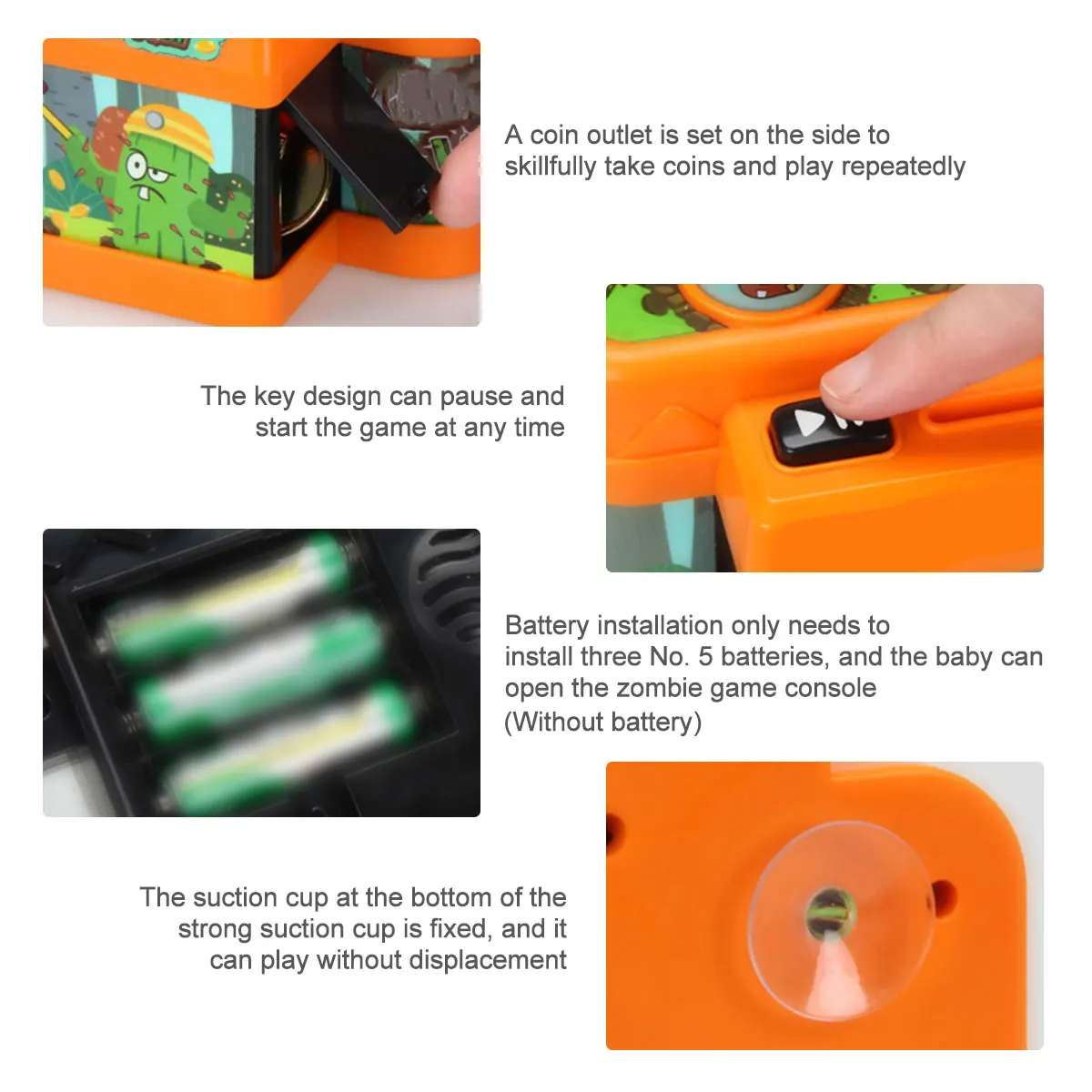 A coin outlet is set on the side to skillfully take coins and play repeatedly

The key design can pause and start the game at any time

Battery installation only needs to install three No. 5 batteries, and the baby can open the zombie game console
(Without battery)

The suction cup at the bottom of the strong suction cup is fixed, and it can play without displacement