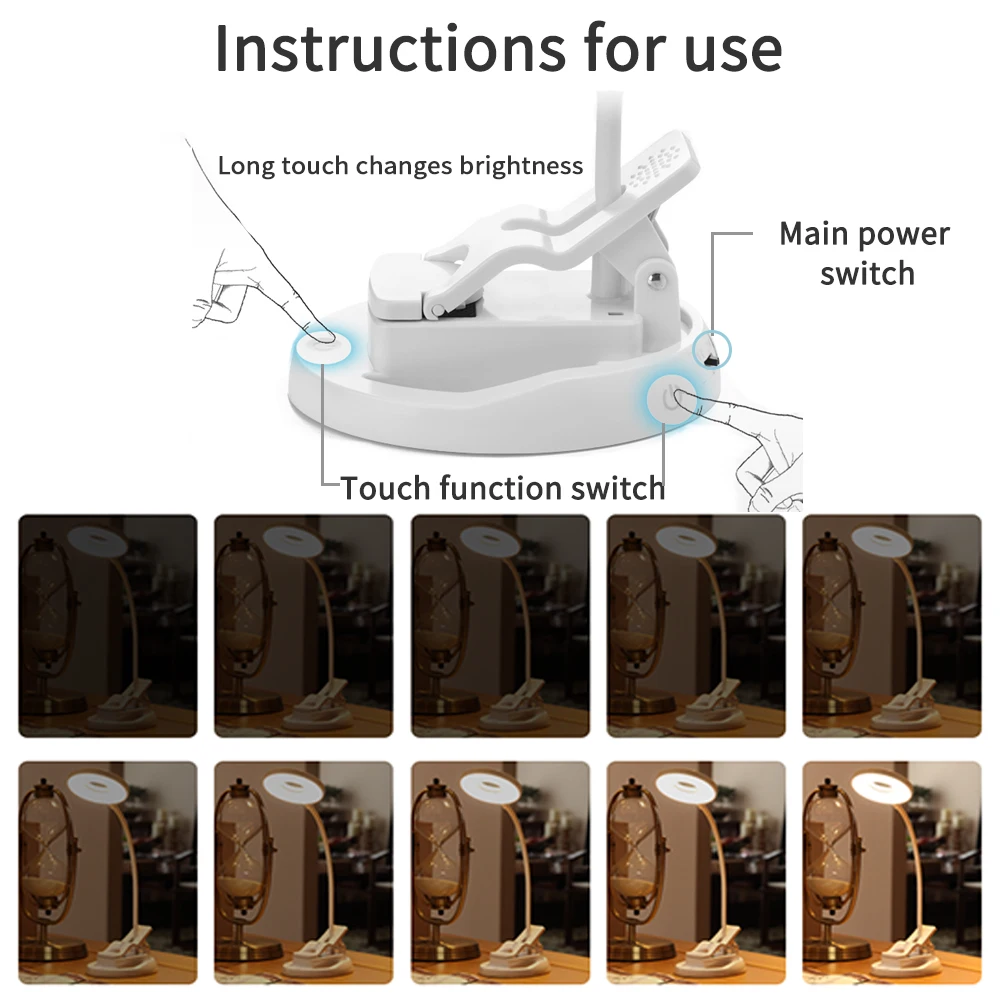 Instructions for use

Long touch changes brightness

Main power switch

Touch function switch