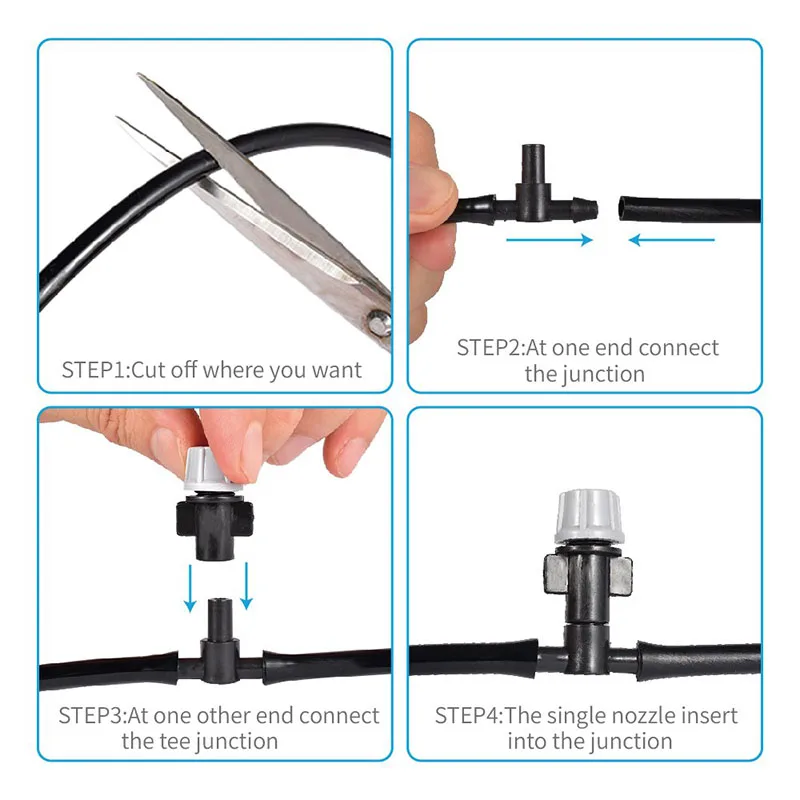 STEP1:Cut off where you want

STEP2:At one end connect the junction

STEP3:At one other end connect the tee junction

STEP4:The single nozzle insert into the junction