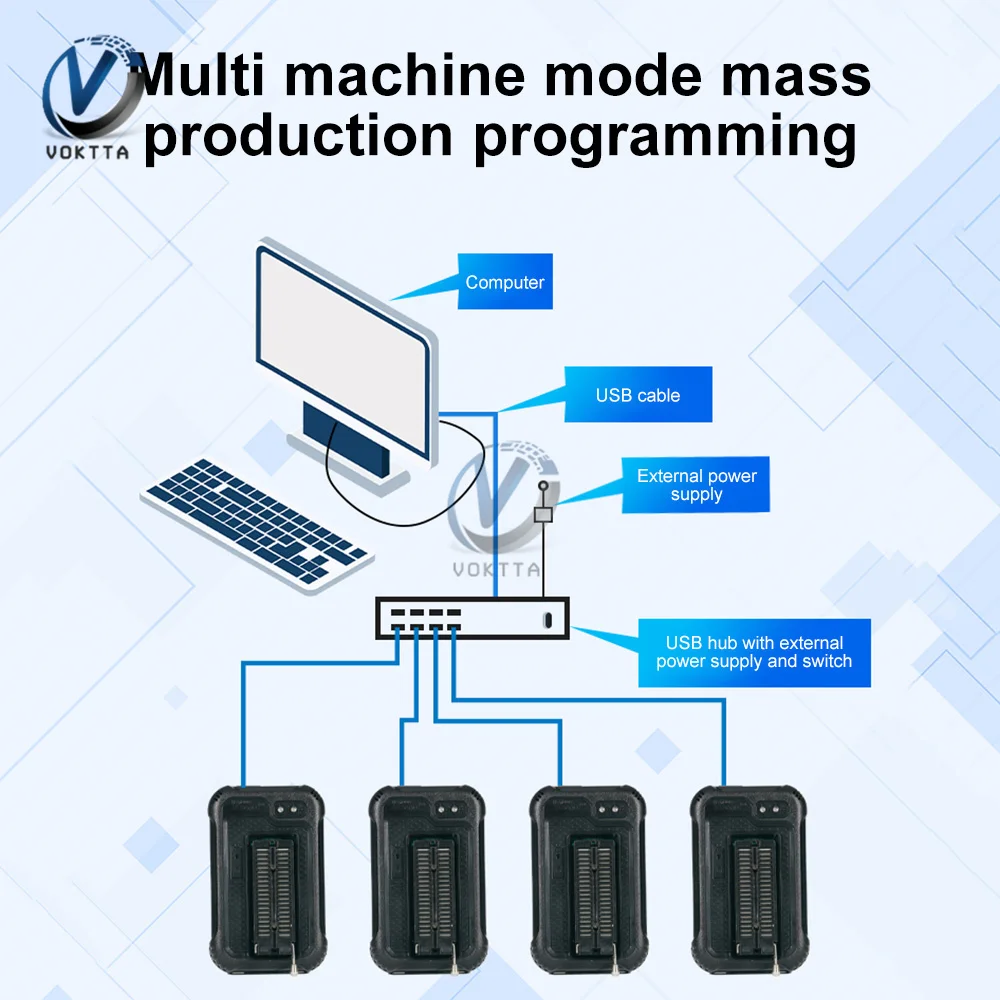 VOKTTA

Multi machine mode mass production programming

Computer

USB cable

External power supply

VOKTTA

USB hub with external power supply and switch