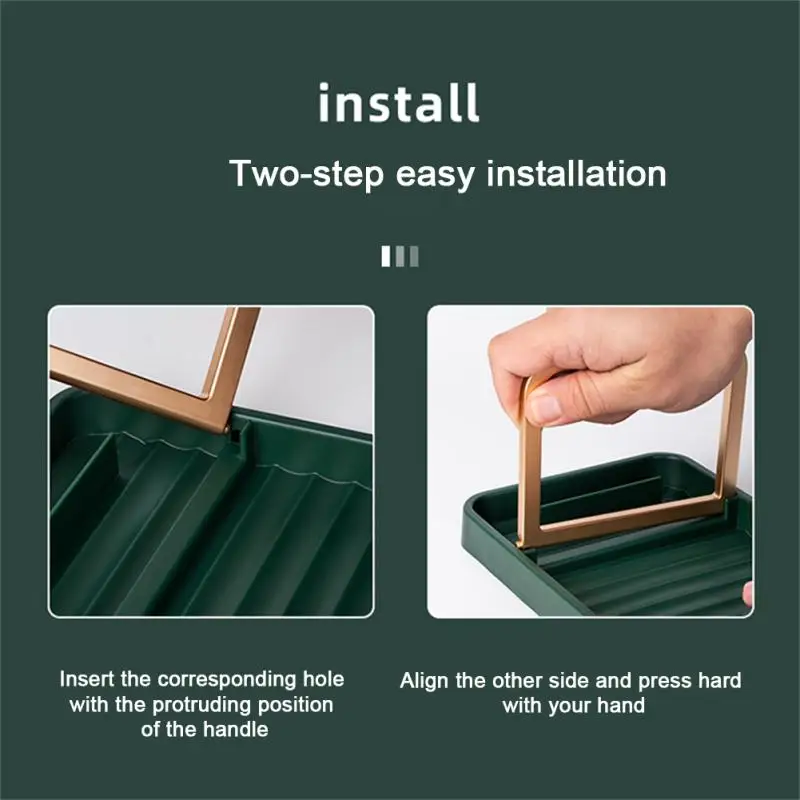 install

Two-step easy installation

Insert the corresponding hole with the protruding position of the handle

Align the other side and press hard with your hand