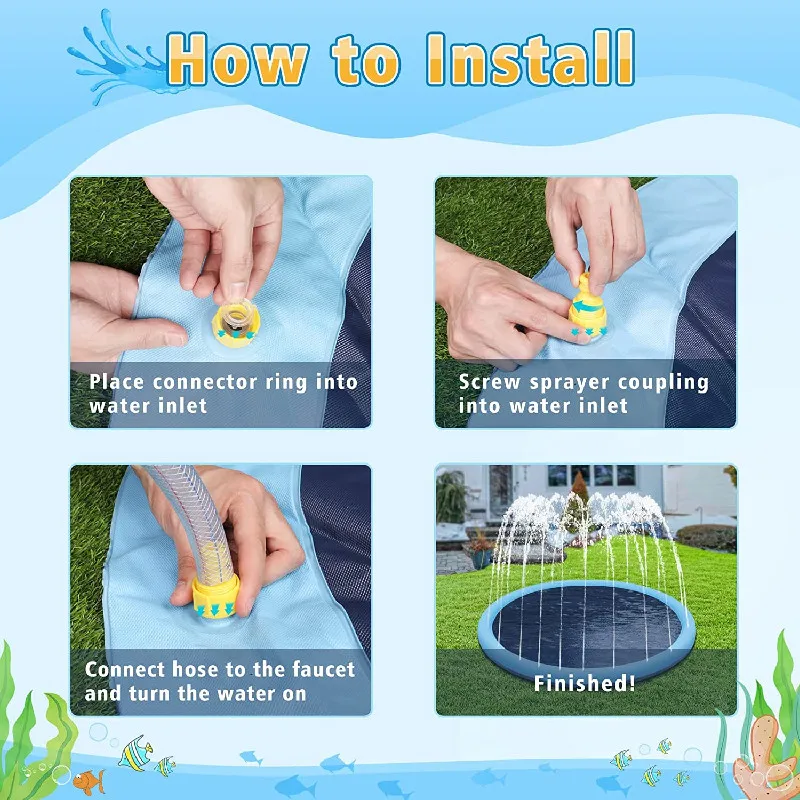 How to Install

Place connector ring into water inlet

Screw sprayer coupling into water inlet

Connect hose to the faucet and turn the water on

Finished!