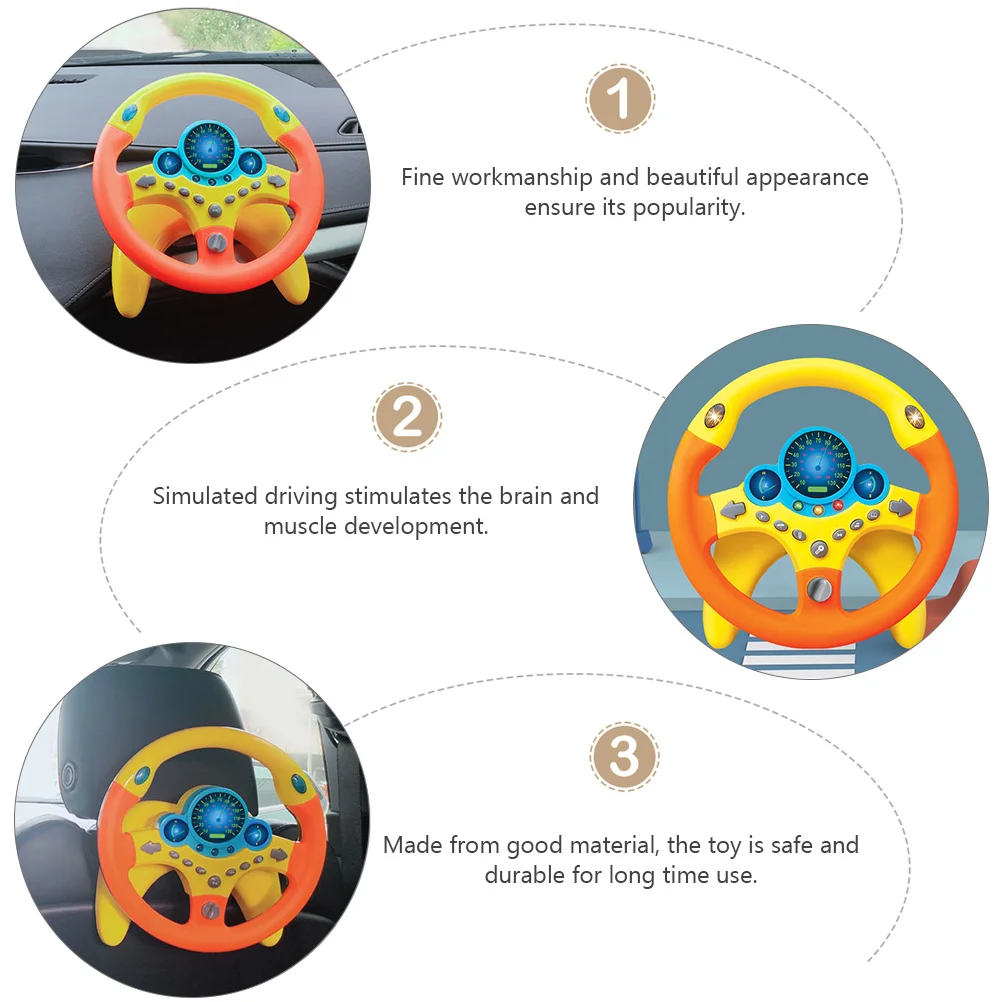 1

Fine workmanship and beautiful appearance ensure its popularity.

2

Simulated driving stimulates the brain and muscle development.

3

Made from good material, the toy is safe and durable for long time use.