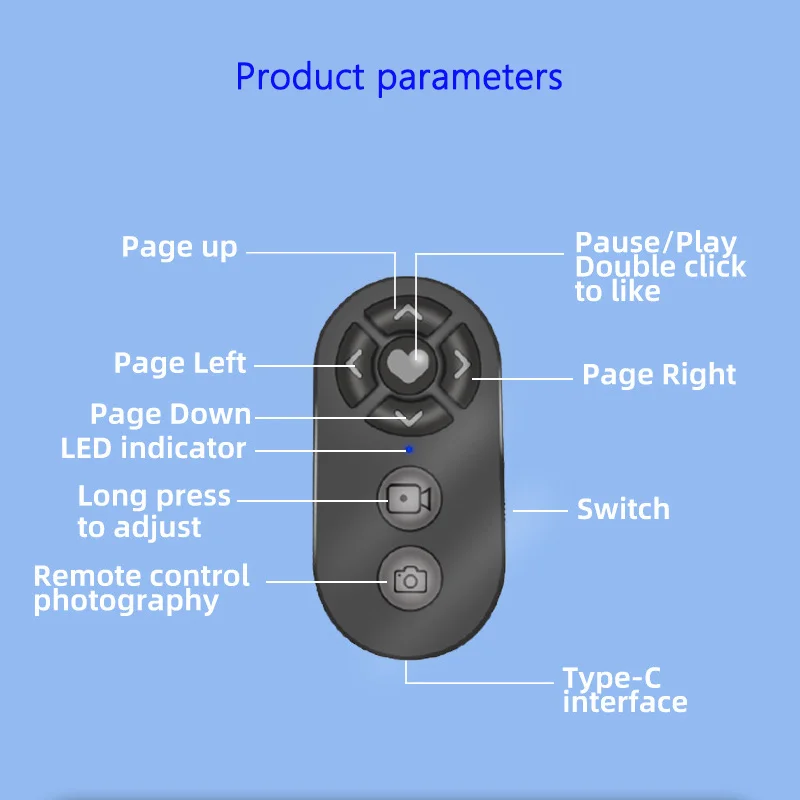 Product parameters

Page up

Pause/Play
Double click to like

Page Left

Page Right

Page Down

LED indicator

Long press to adjust

Switch

Remote control photography

Type-C interface