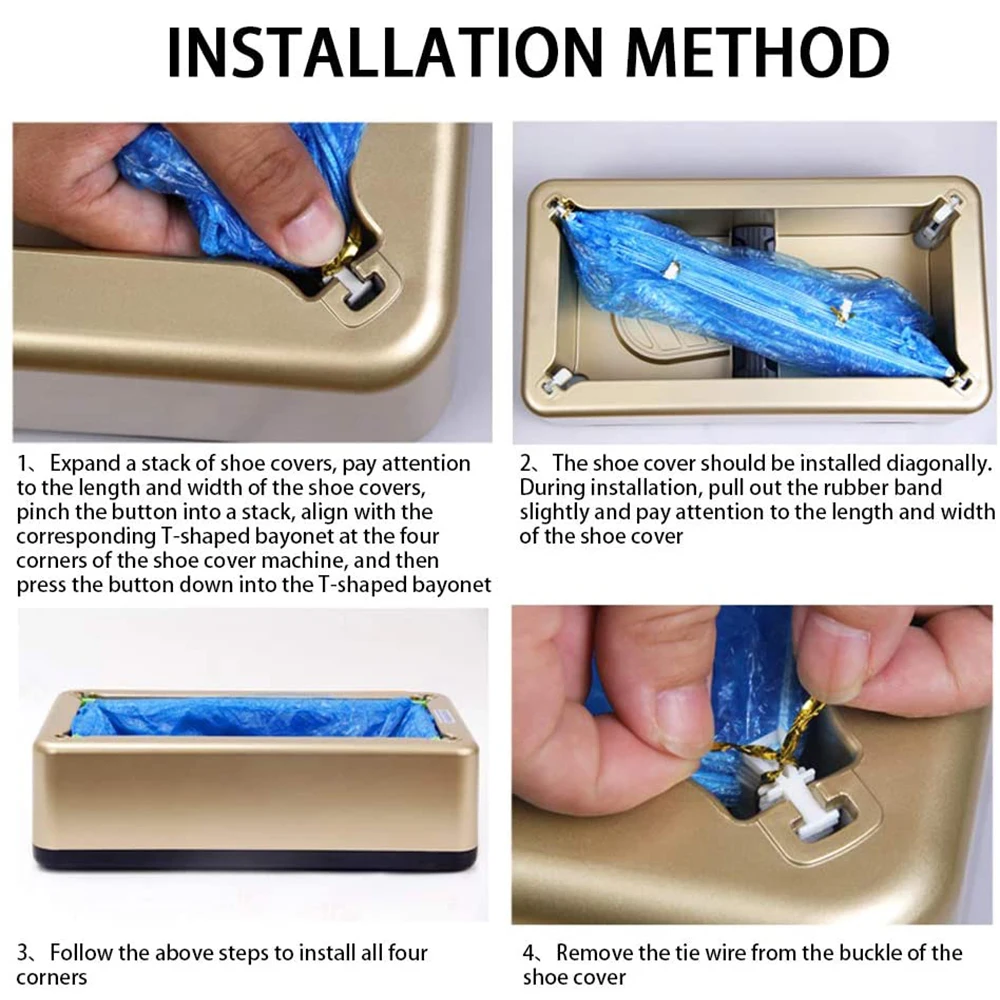 INSTALLATION METHOD

1、Expand a stack of shoe covers, pay attention to the length and width of the shoe covers, pinch the button into a stack, align with the corresponding T-shaped bayonet at the four corners of the shoe cover machine, and then press the button down into the T-shaped bayonet

2、The shoe cover should be installed diagonally. During installation, pull out the rubber band slightly and pay attention to the length and width of the shoe cover

3、Follow the above steps to install all four corners

4、Remove the tie wire from the buckle of the shoe cover