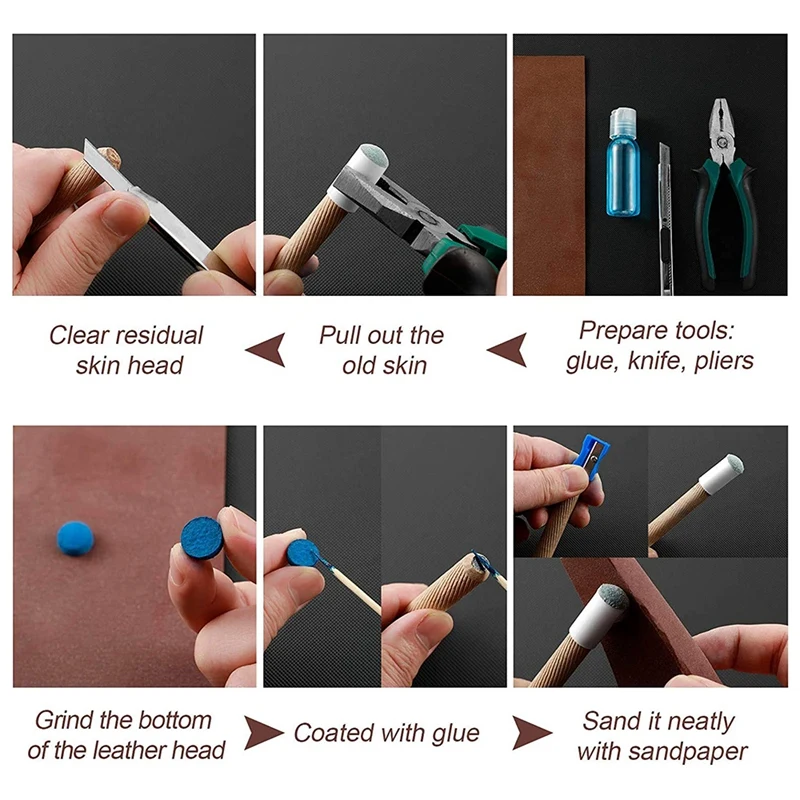 Clear residual skin head

Pull out the old skin

Prepare tools: glue, knife, pliers

Grind the bottom of the leather head

Coated with glue

Sand it neatly with sandpaper