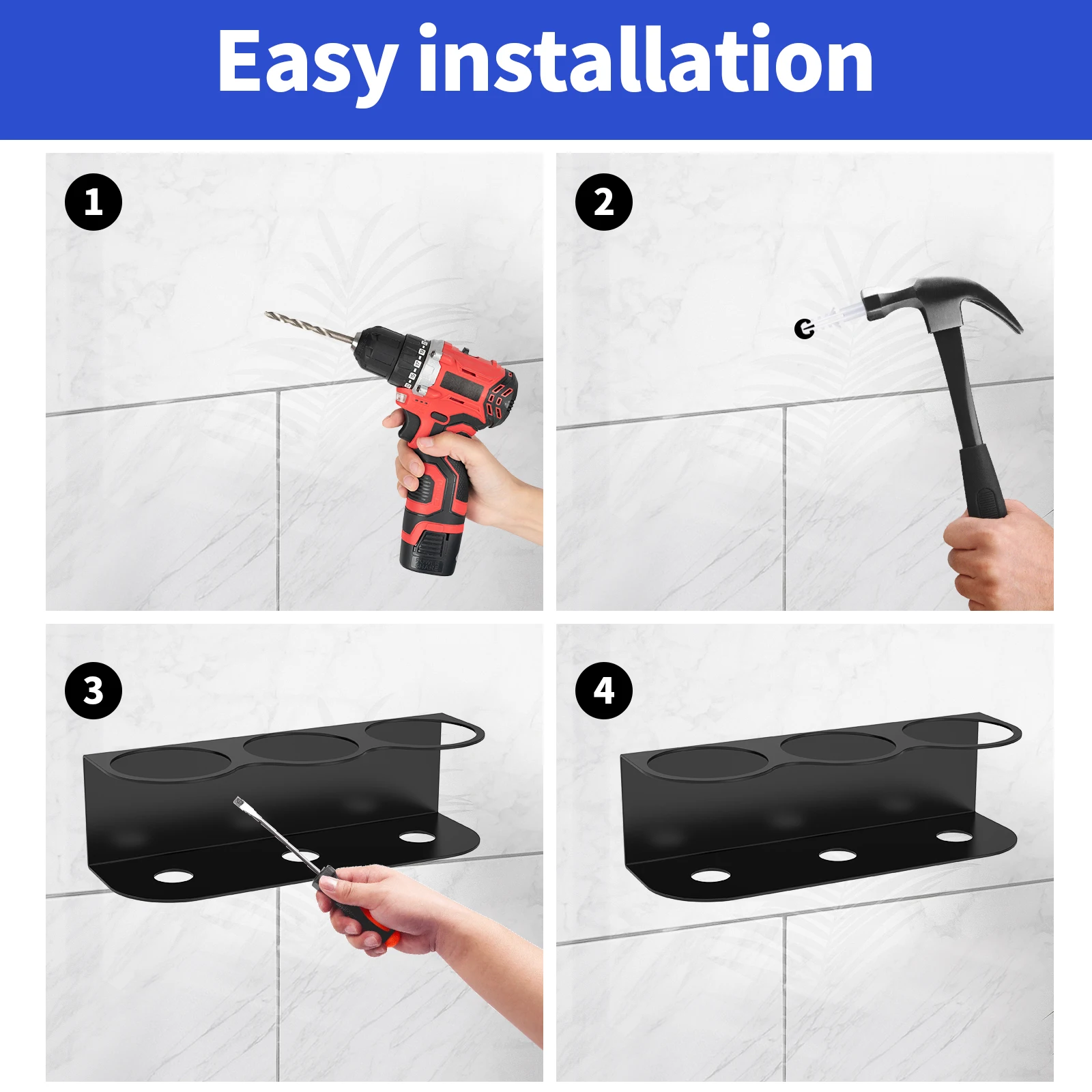 Easy installation

1

2

3

4