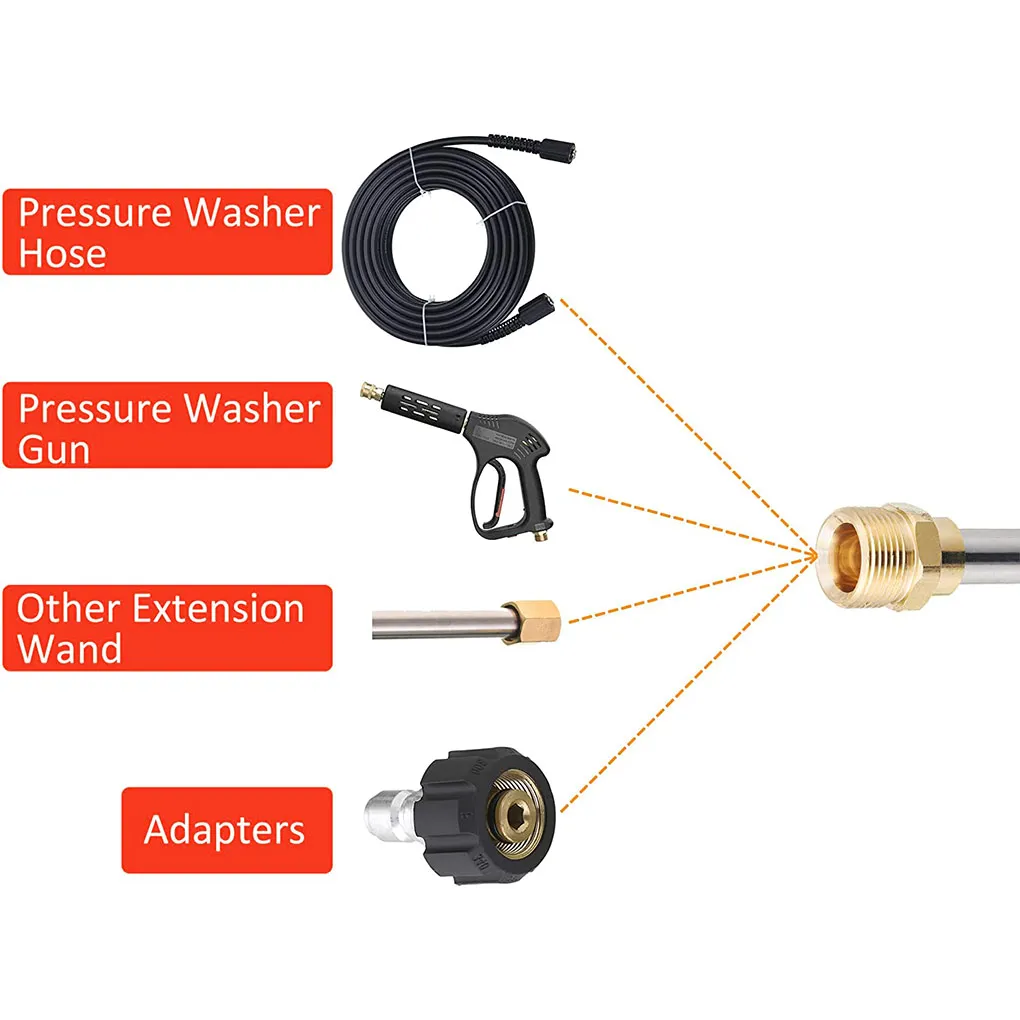 Pressure Washer Hose

Pressure Washer Gun

Other Extension Wand

Adapters