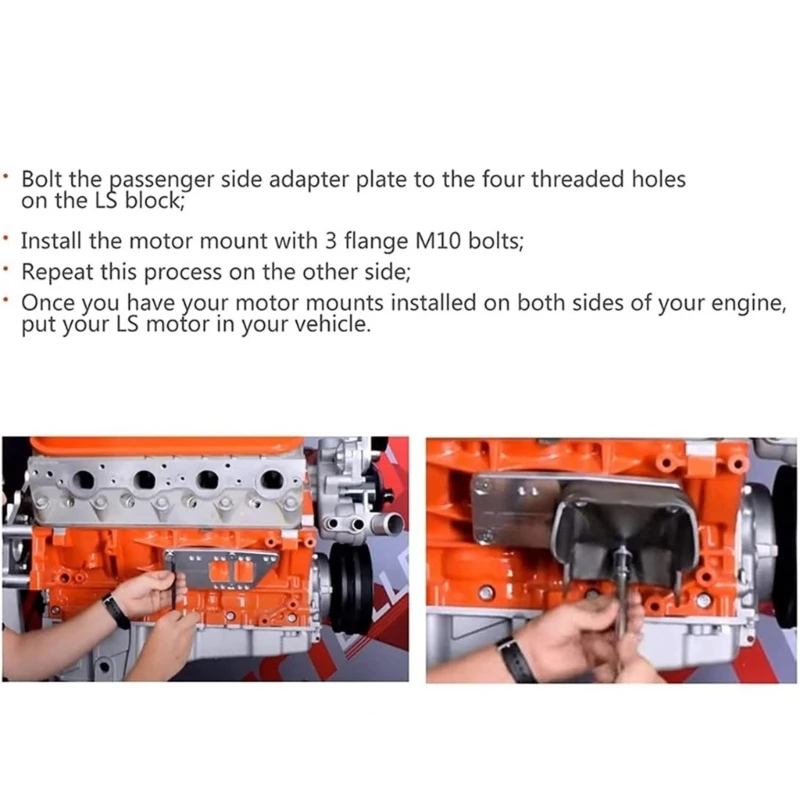 · Bolt the passenger side adapter plate to the four threaded holes on the LS block;

· Install the motor mount with 3 flange M10 bolts;

· Repeat this process on the other side;

· Once you have your motor mounts installed on both sides of your engine, put your LS motor in your vehicle.