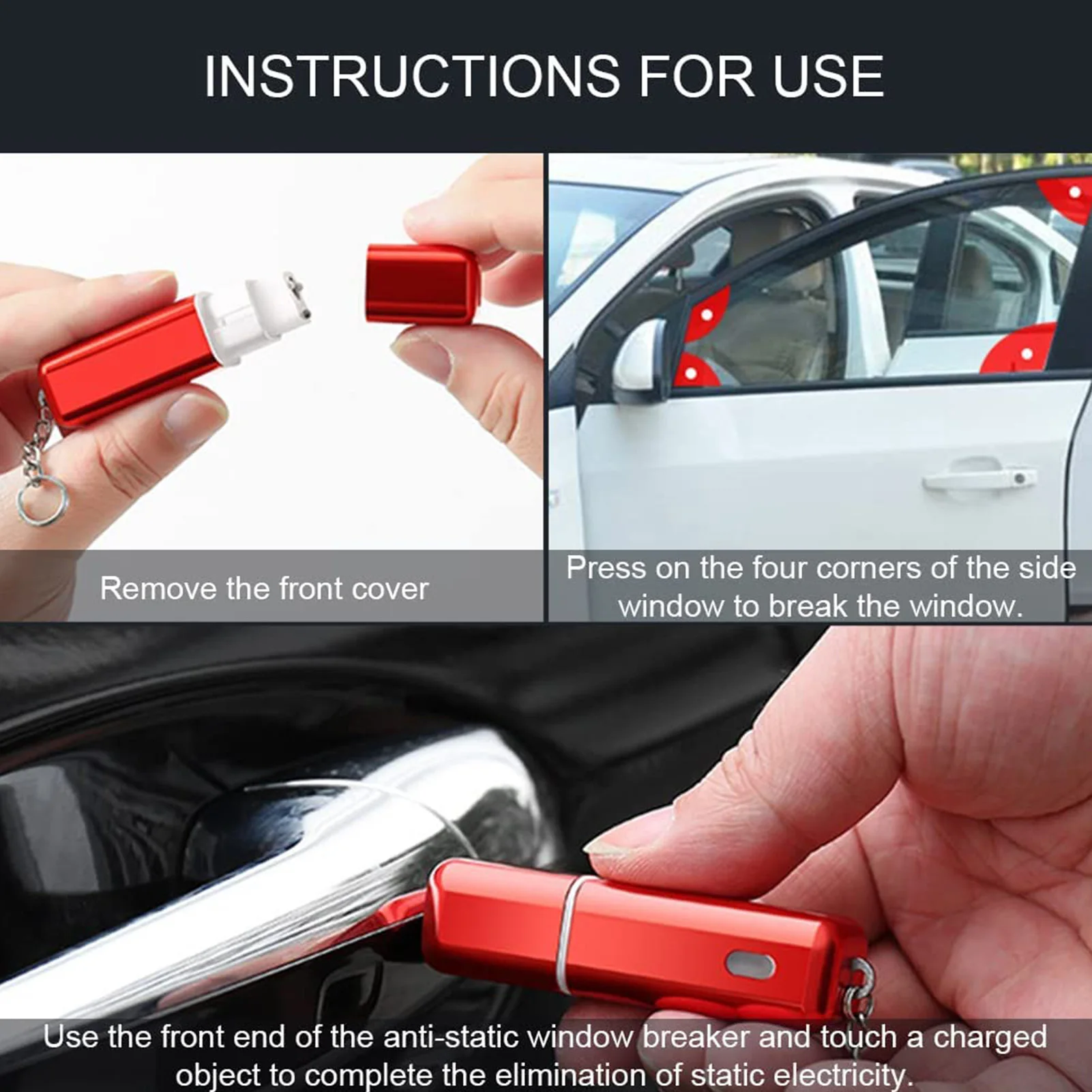 INSTRUCTIONS FOR USE

Remove the front cover

Press on the four corners of the side window to break the window.

Use the front end of the anti-static window breaker and touch a charged object to complete the elimination of static electricity.