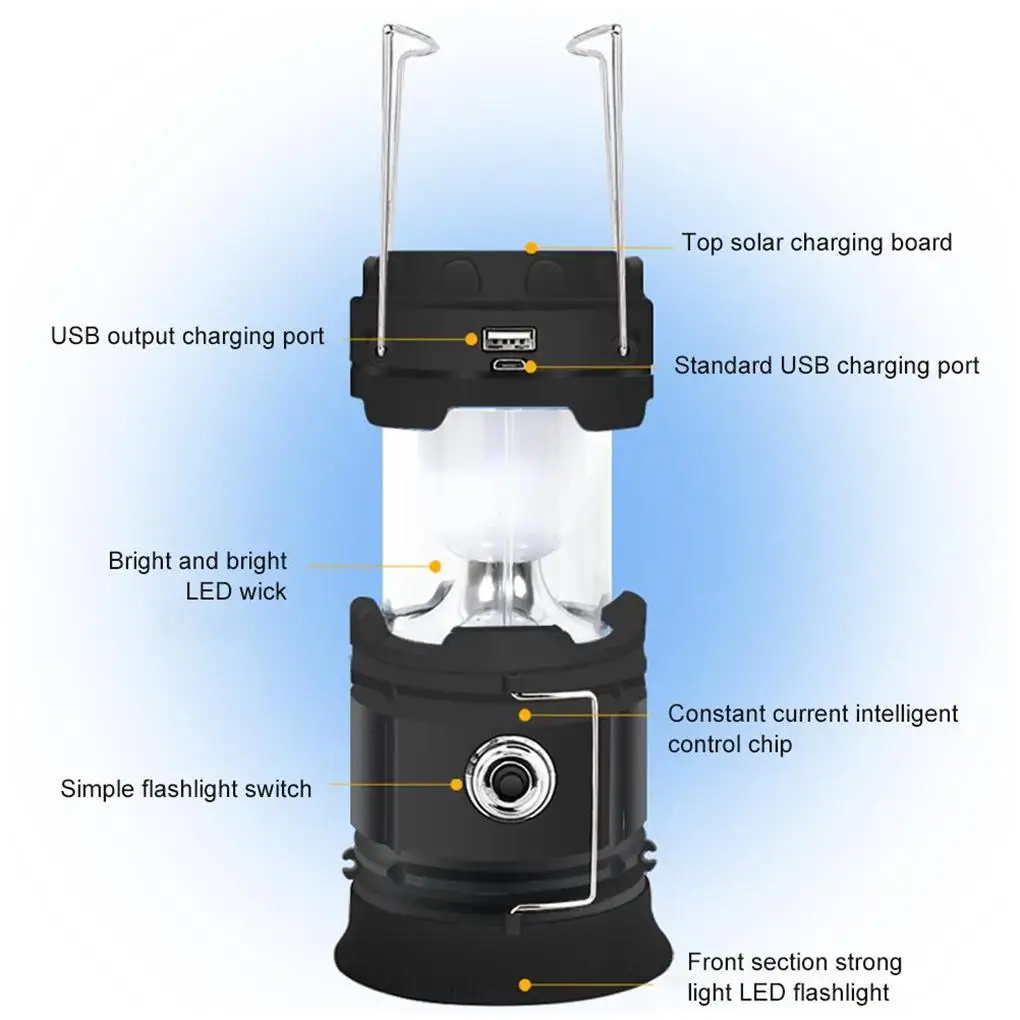 Top solar charging board

USB output charging port

Standard USB charging port

Bright and bright LED wick

Constant current intelligent control chip

Simple flashlight switch

Front section strong light LED flashlight