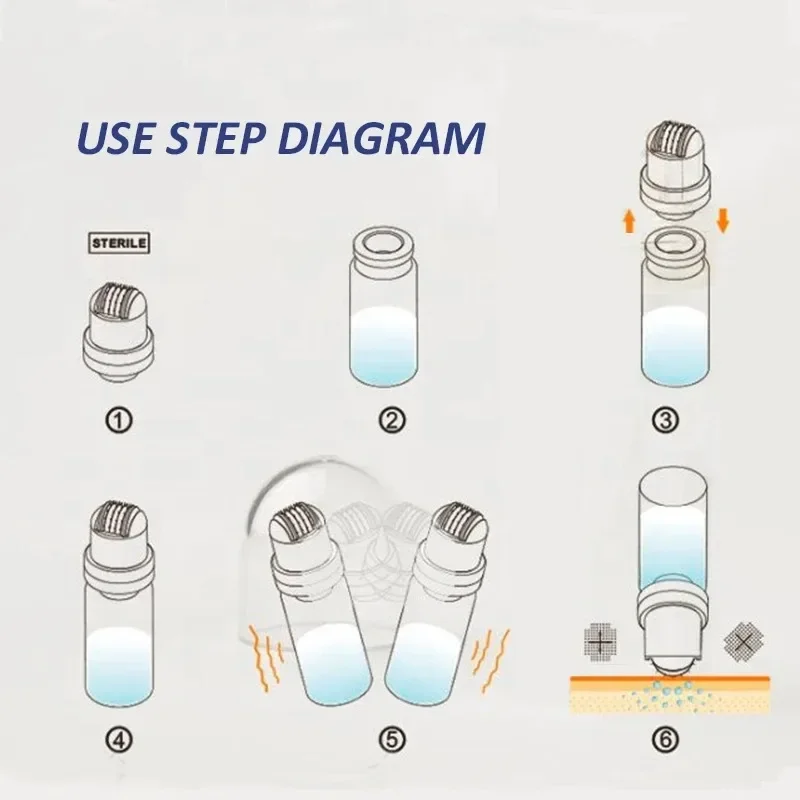 USE STEP DIAGRAM

STERILE

①

②

③

④

⑤

⑥