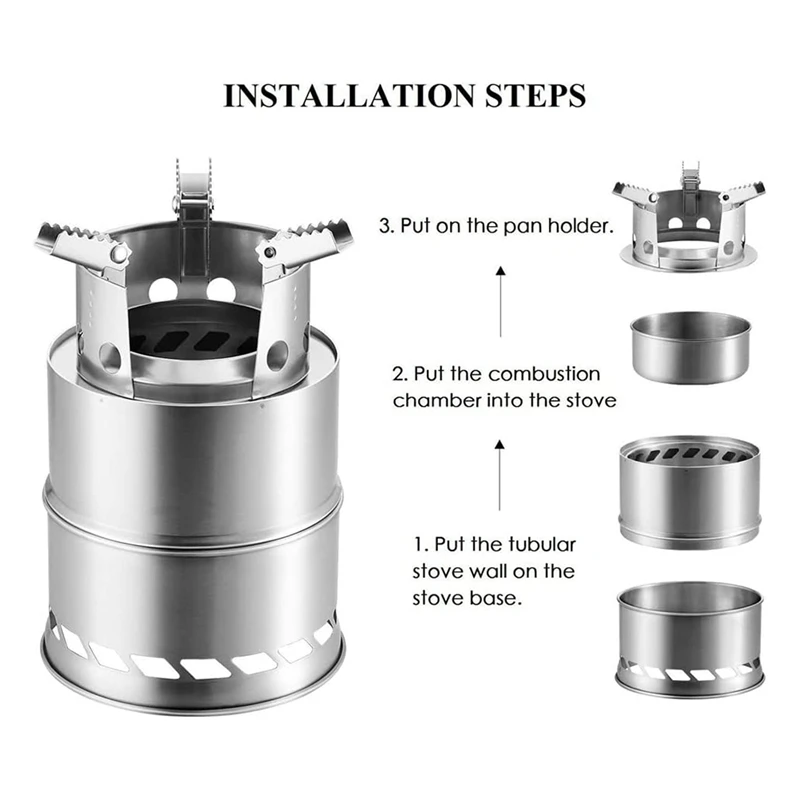 INSTALLATION STEPS

3. Put on the pan holder.

2. Put the combustion chamber into the stove

1. Put the tubular stove wall on the stove base.