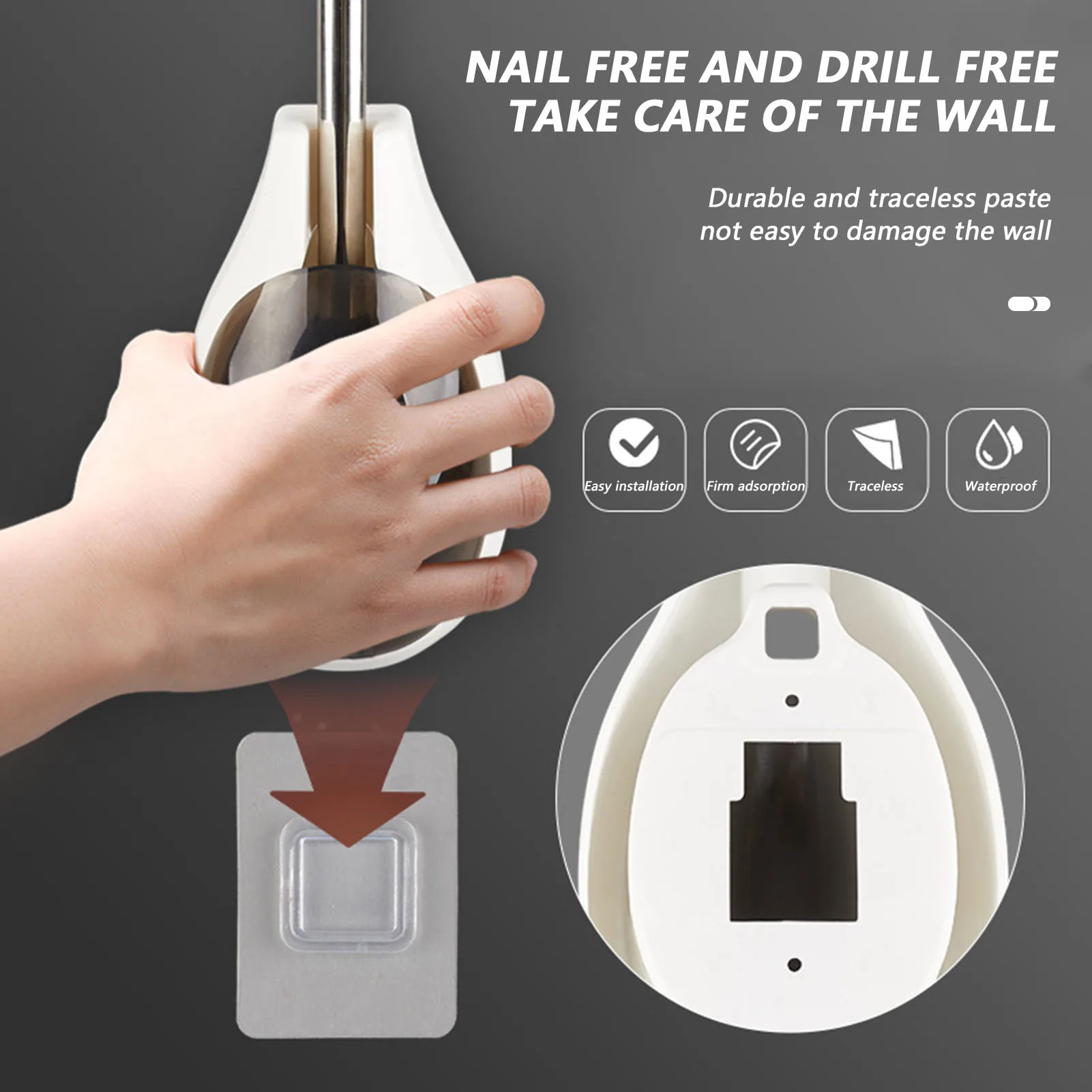 NAIL FREE AND DRILL FREE
TAKE CARE OF THE WALL

Durable and traceless paste
not easy to damage the wall

Easy installation

Firm adsorption

Traceless

Waterproof