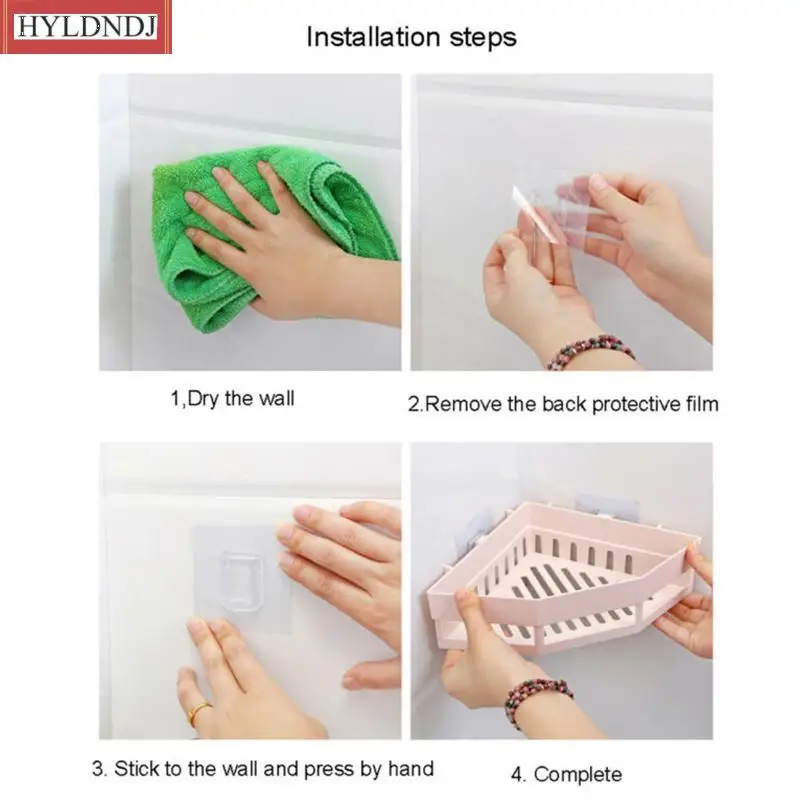 HYLDNDJ

Installation steps

1,Dry the wall

2.Remove the back protective film

3. Stick to the wall and press by hand

4. Complete