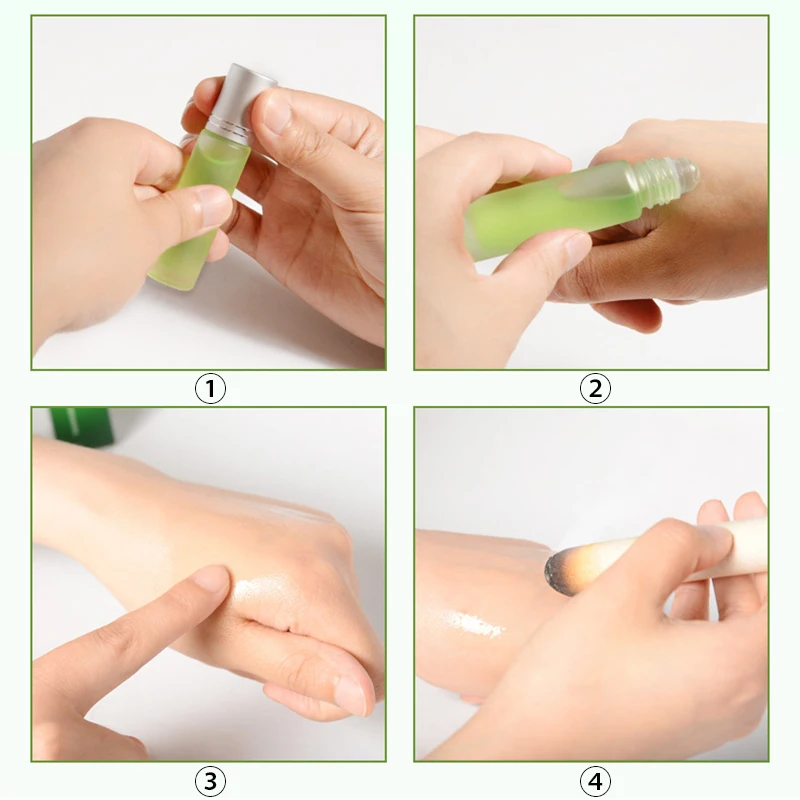 ①

②

③

④