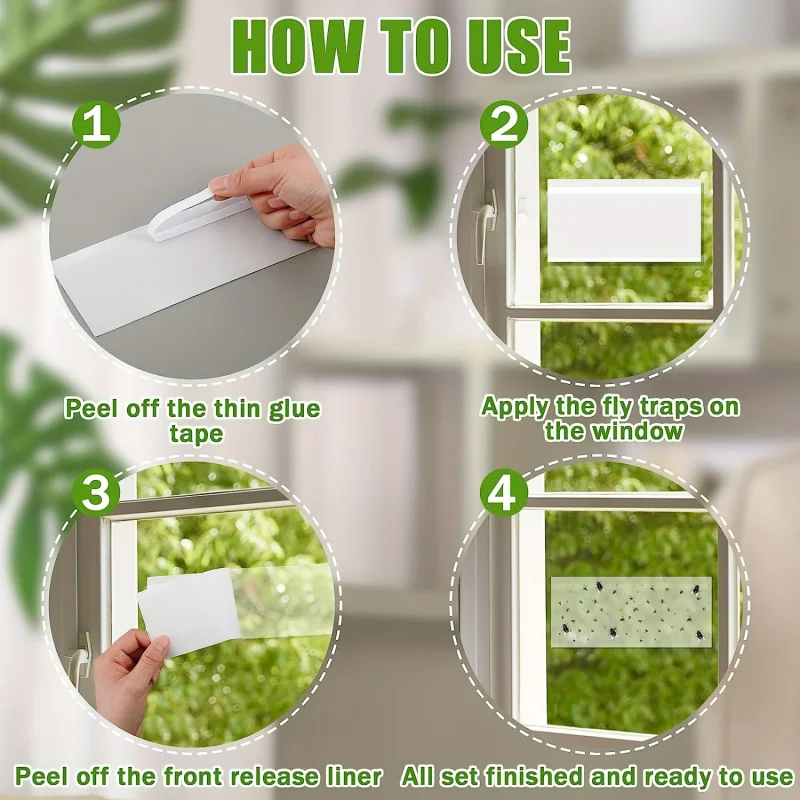 HOW TO USE

1

Peel off the thin glue tape

2

Apply the fly traps on the window

3

Peel off the front release liner

4

All set finished and ready to use