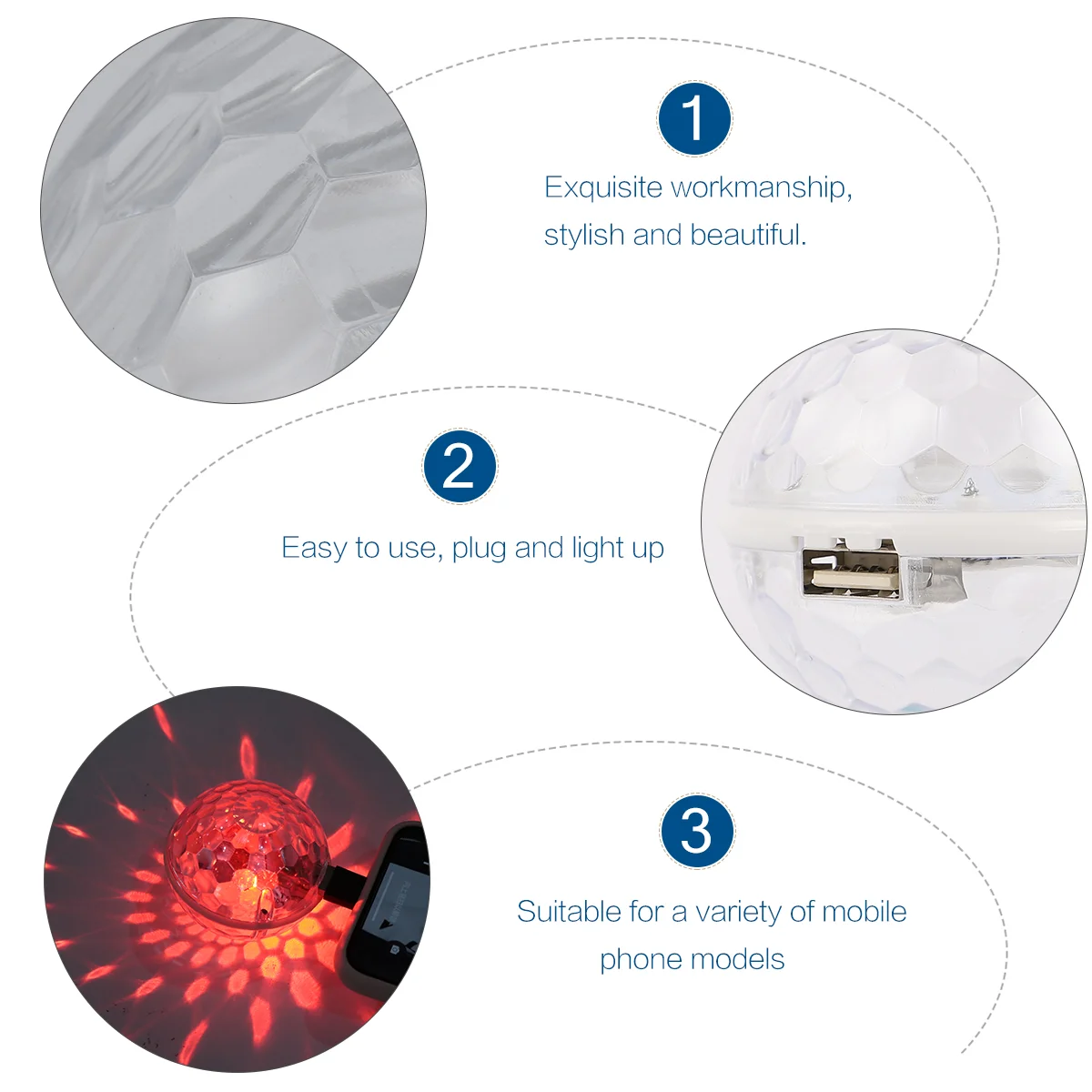 1

Exquisite workmanship, stylish and beautiful.

2

Easy to use, plug and light up

3

Suitable for a variety of mobile phone models