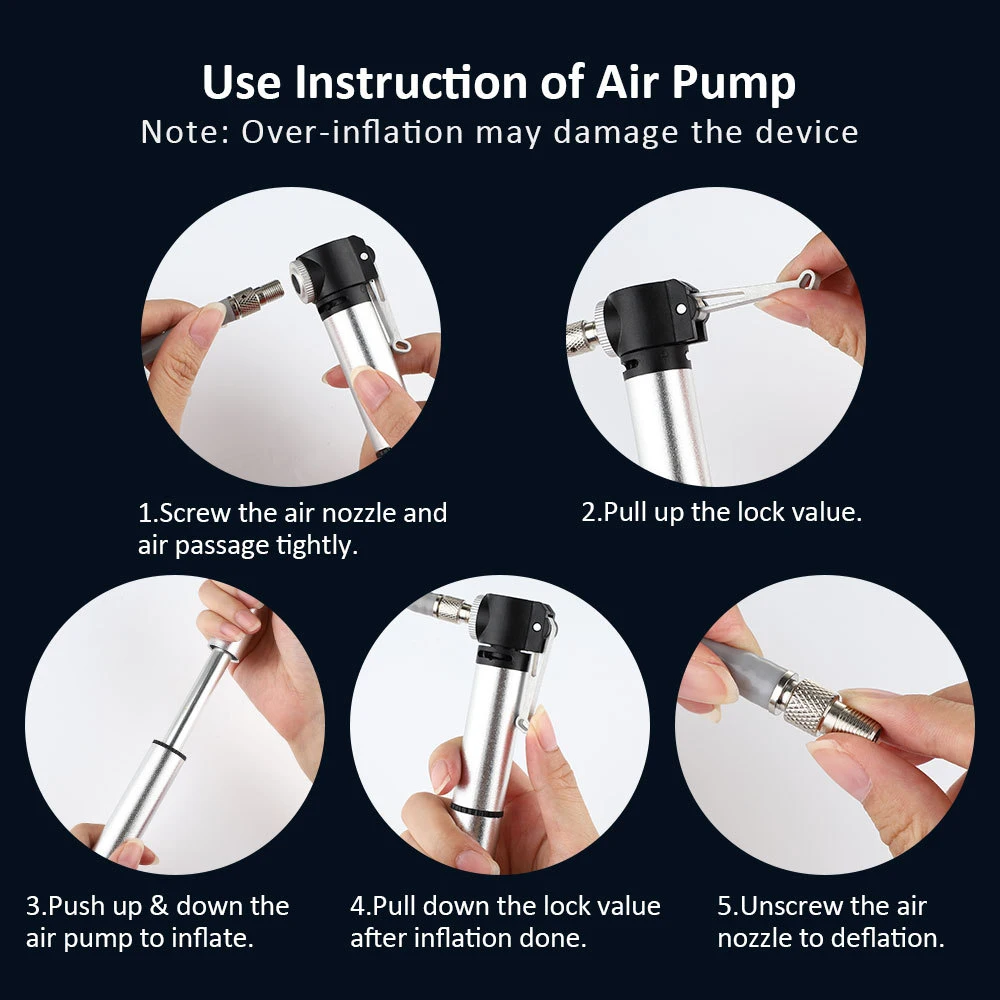 Use Instruction of Air Pump
Note: Over-inflation may damage the device

1.Screw the air nozzle and air passage tightly.

2.Pull up the lock value.

3.Push up & down the air pump to inflate.

4.Pull down the lock value after inflation done.

5.Unscrew the air nozzle to deflation.