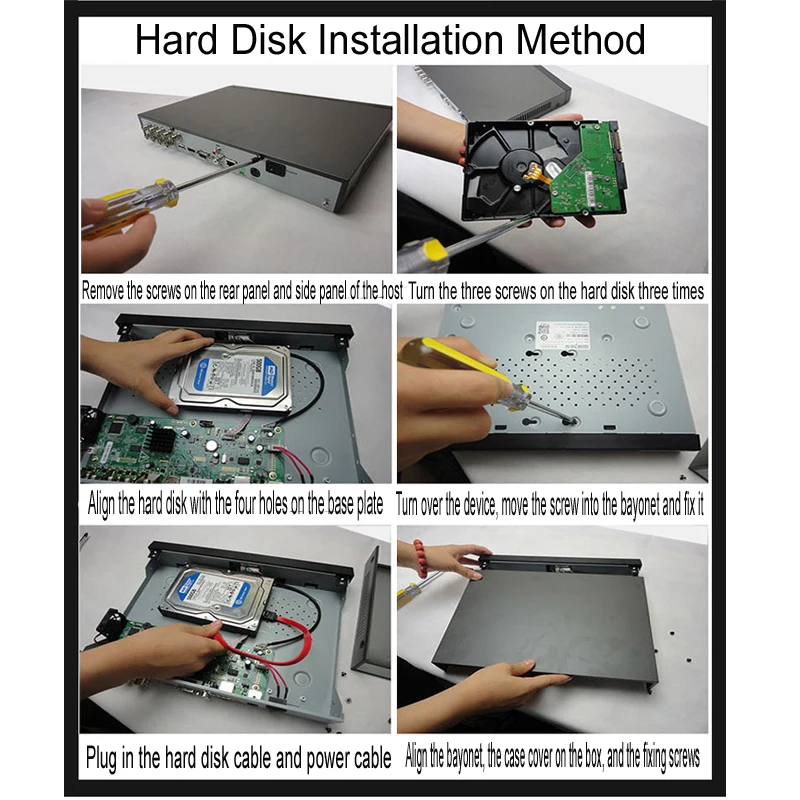 Hard Disk Installation Method

Remove the screws on the rear panel and side panel of the host

Turn the three screws on the hard disk three times

Align the hard disk with the four holes on the base plate

Turn over the device, move the screw into the bayonet and fix it

Plug in the hard disk cable and power cable

Align the bayonet, the case cover on the box, and the fixing screws