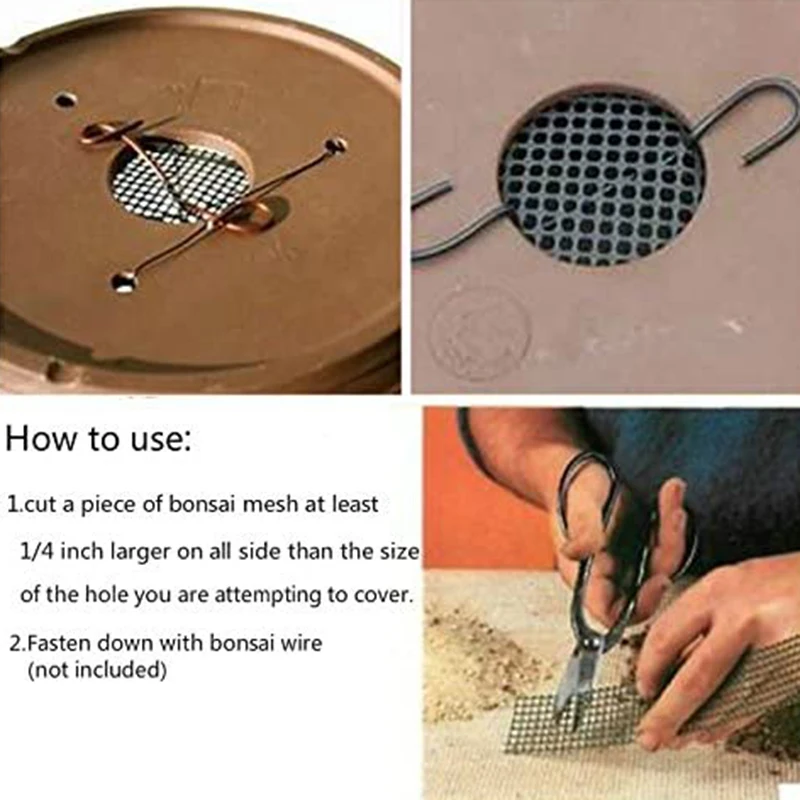 How to use:

1.cut a piece of bonsai mesh at least 1/4 inch larger on all side than the size of the hole you are attempting to cover.

2.Fasten down with bonsai wire (not included)