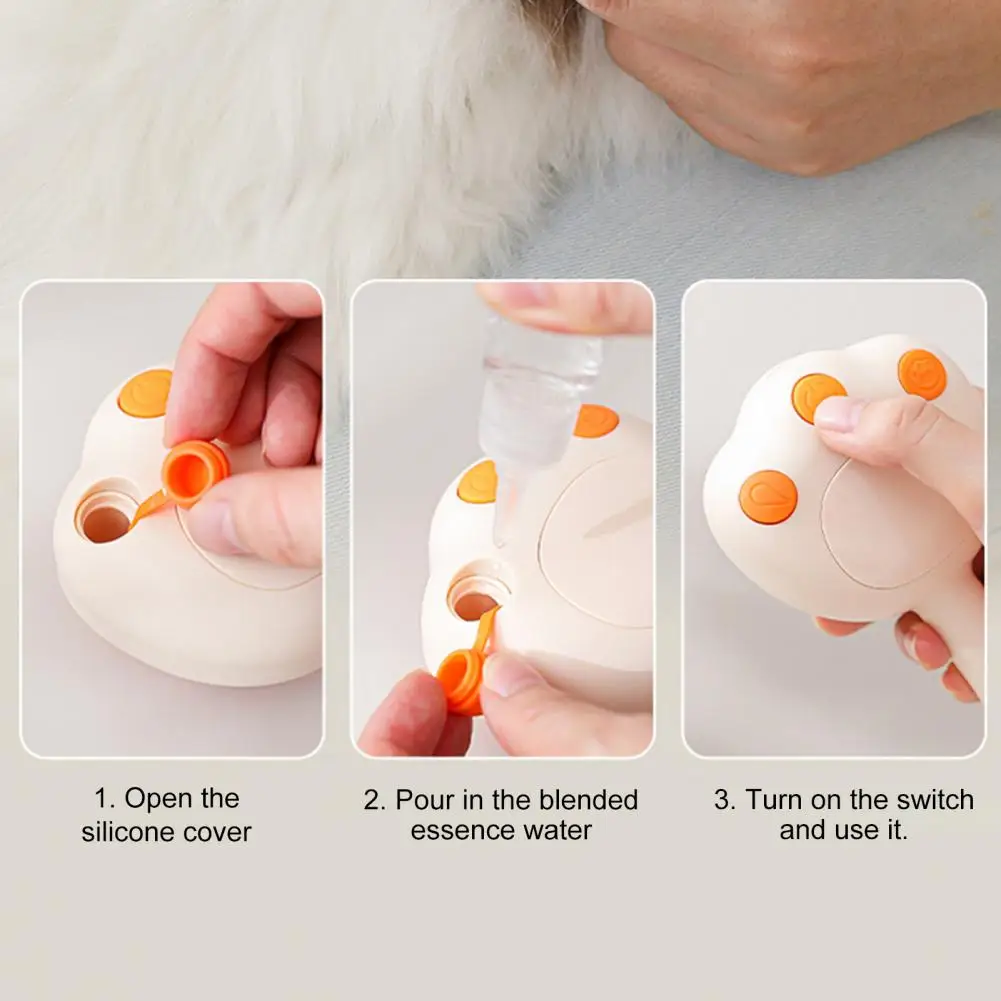 1. Open the silicone cover

2. Pour in the blended essence water

3. Turn on the switch and use it.