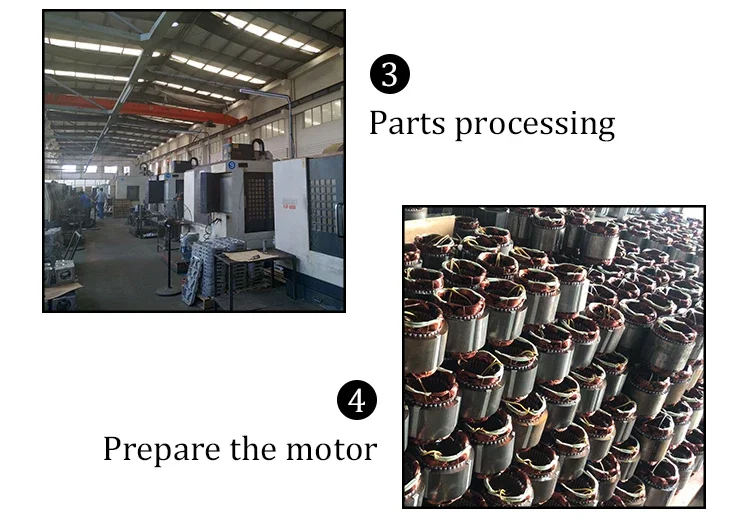 3
Parts processing

4
Prepare the motor