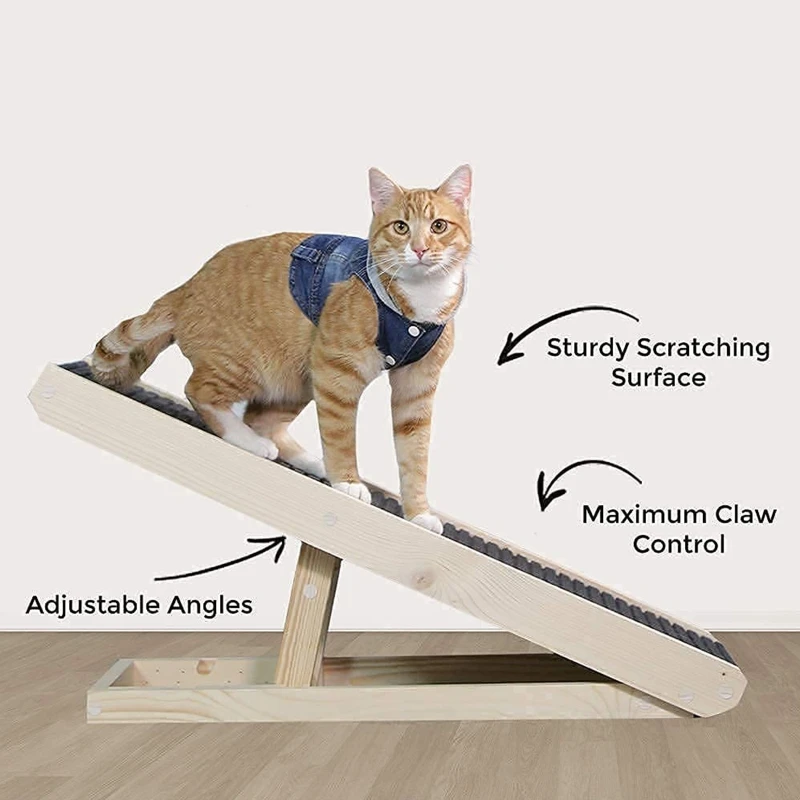 Sturdy Scratching Surface

Maximum Claw Control

Adjustable Angles