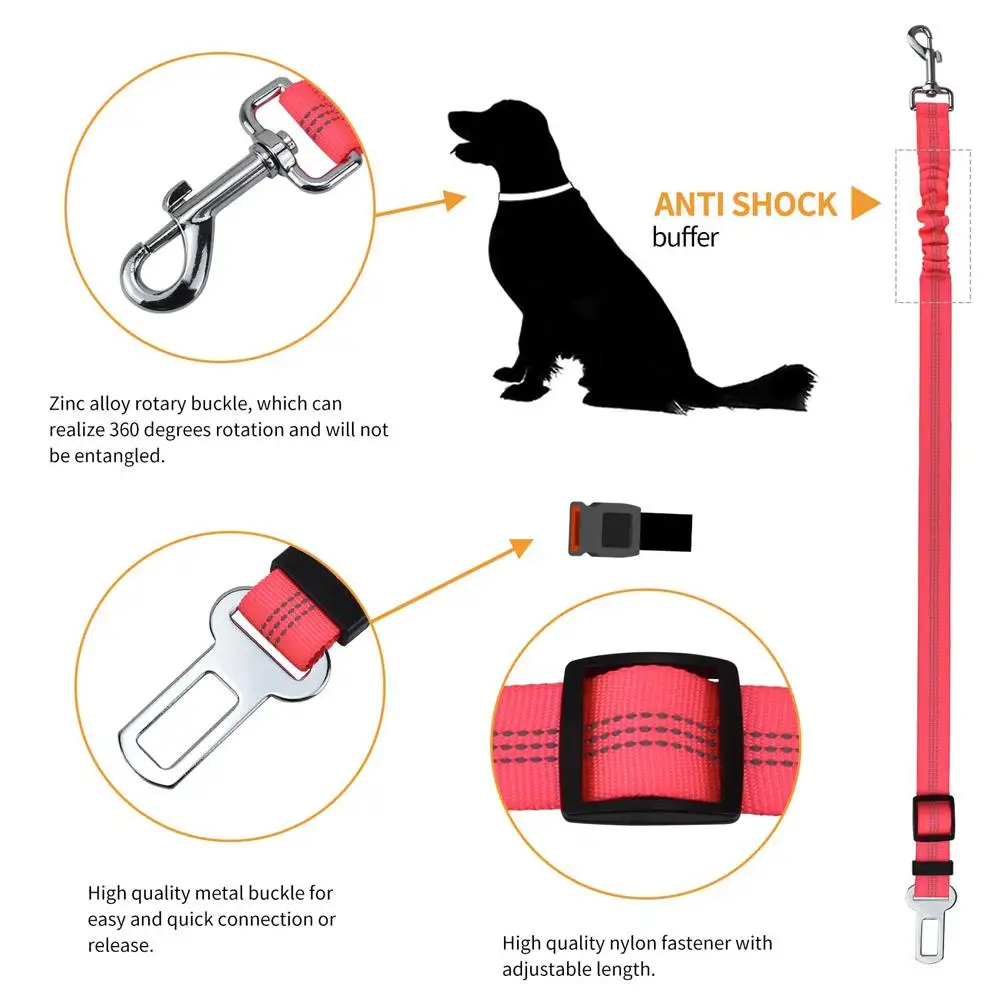 ANTI SHOCK
buffer

Zinc alloy rotary buckle, which can realize 360 degrees rotation and will not be entangled.

High quality metal buckle for easy and quick connection or release.

High quality nylon fastener with adjustable length.