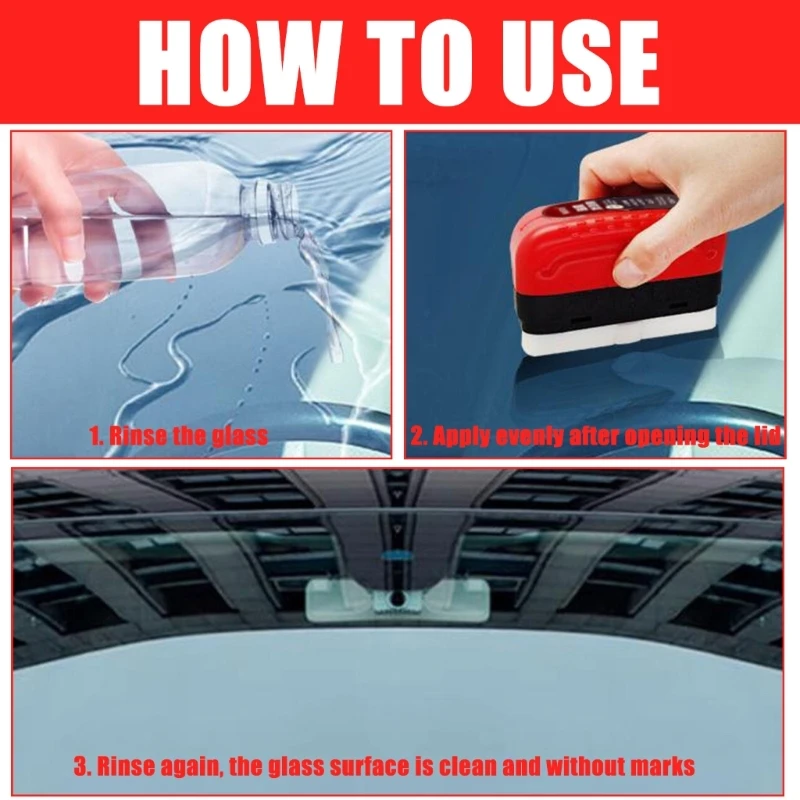 HOW TO USE

1. Rinse the glass

2. Apply evenly after opening the lid

3. Rinse again, the glass surface is clean and without marks