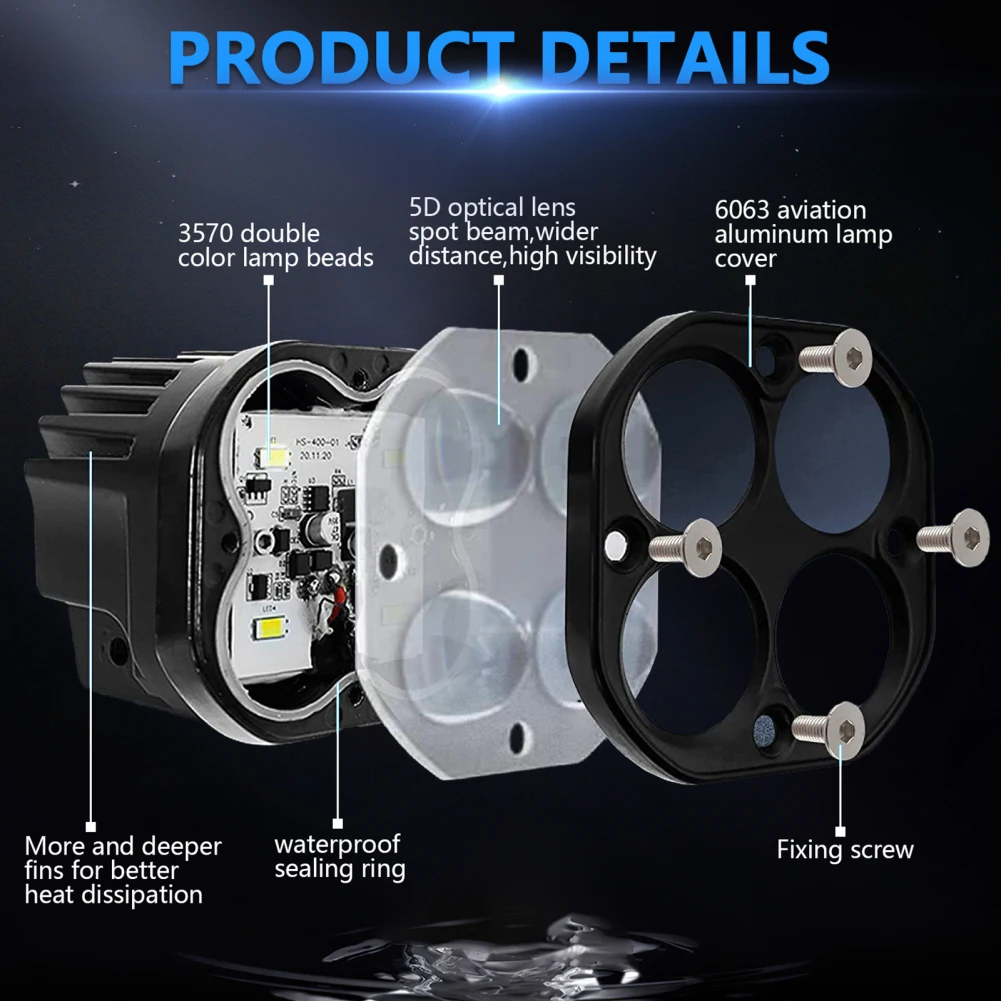 PRODUCT DETAILS

3570 double color lamp beads

5D optical lens spot beam,wider distance,high visibility

6063 aviation aluminum lamp cover

HS-400-01
20.11.20

LED4

More and deeper fins for better heat dissipation

waterproof sealing ring

Fixing screw