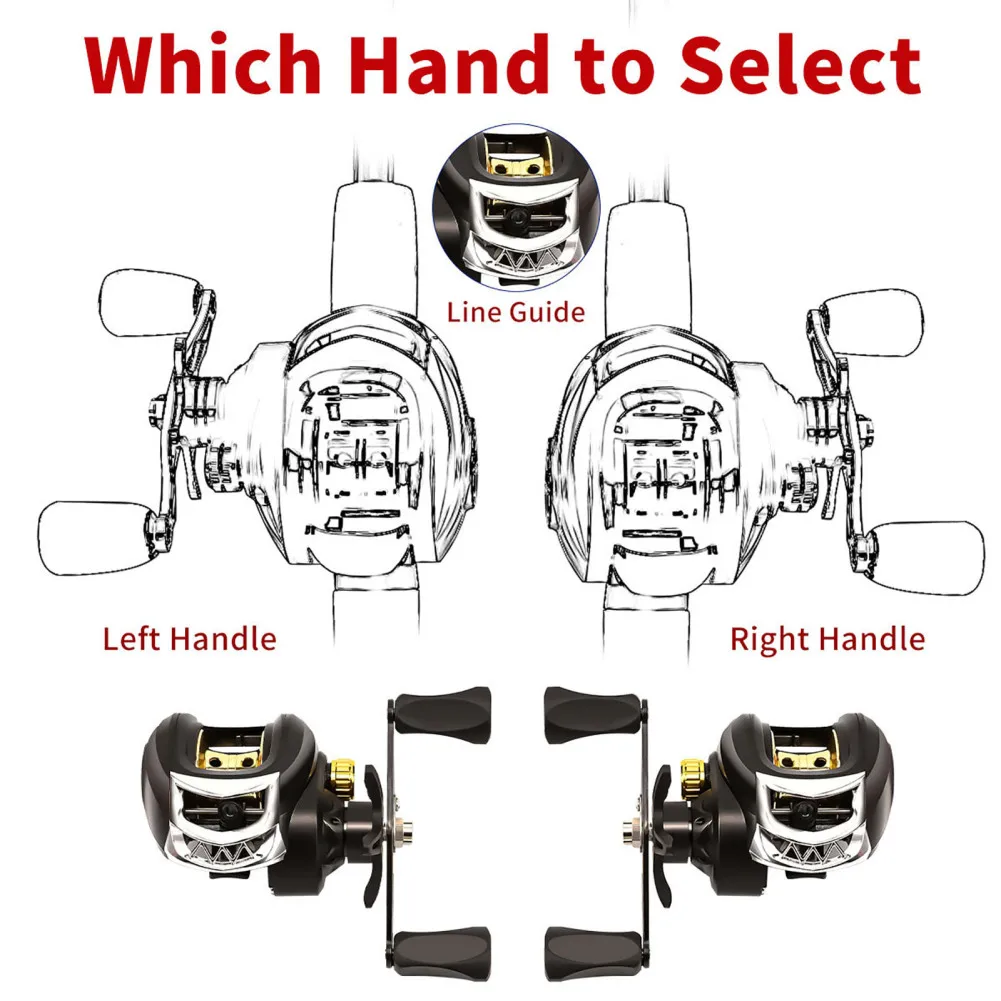 Which Hand to Select

Line Guide

Left Handle

Right Handle