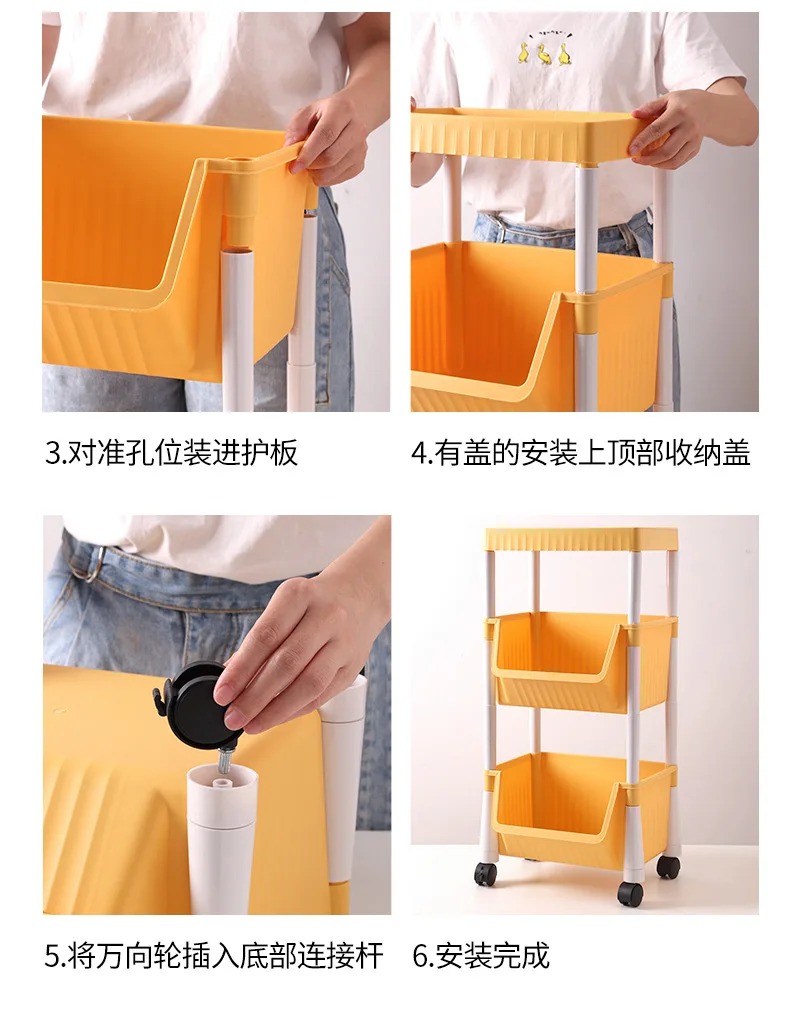 3.对准孔位装进护板

4.有盖的安装上顶部收纳盖

5.将万向轮插入底部连接杆

6.安装完成