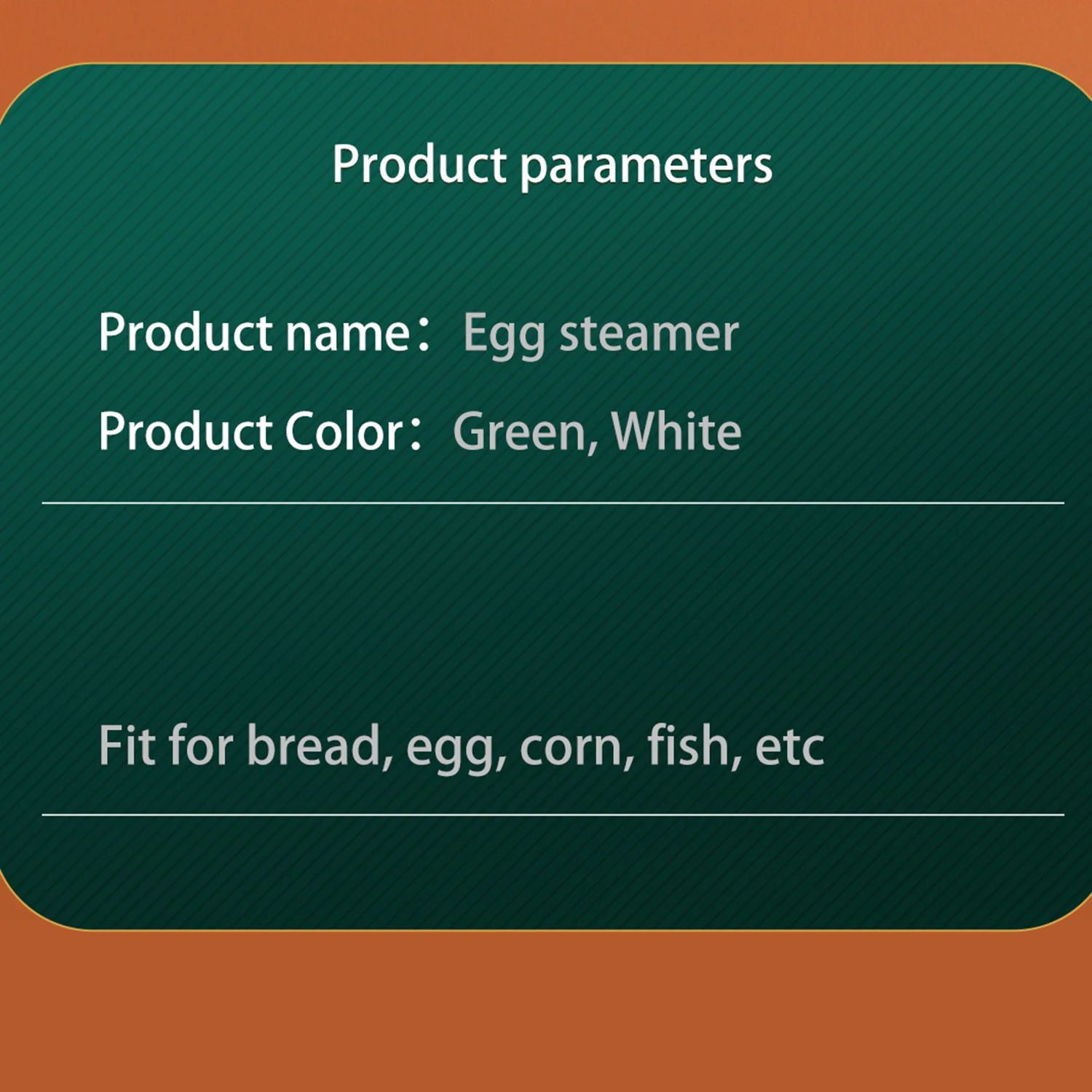 Product parameters

Product name： Egg steamer

Product Color： Green, White

Fit for bread, egg, corn, fish, etc